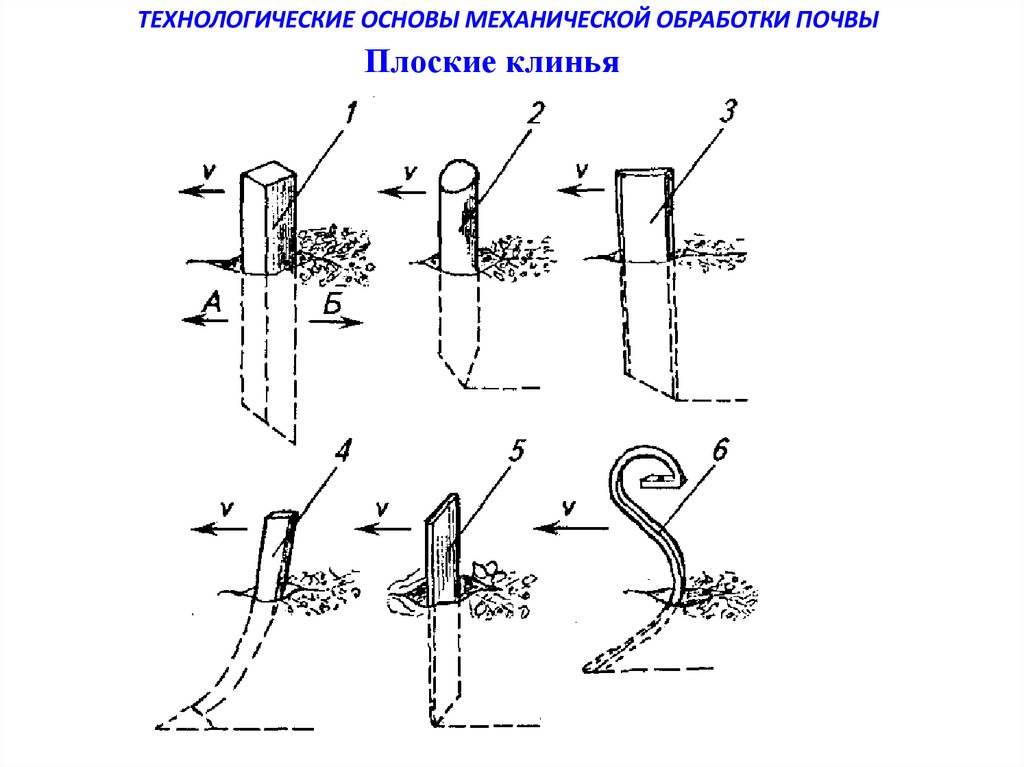 ТЕХНОЛОГИЧЕСКИЕ ОСНОВЫ МЕХАНИЧЕСКОЙ ОБРАБОТКИ ПОЧВЫ

Плоские клинья

1
v
А
Б
2
v
3
v
4
v
5
v
6
v