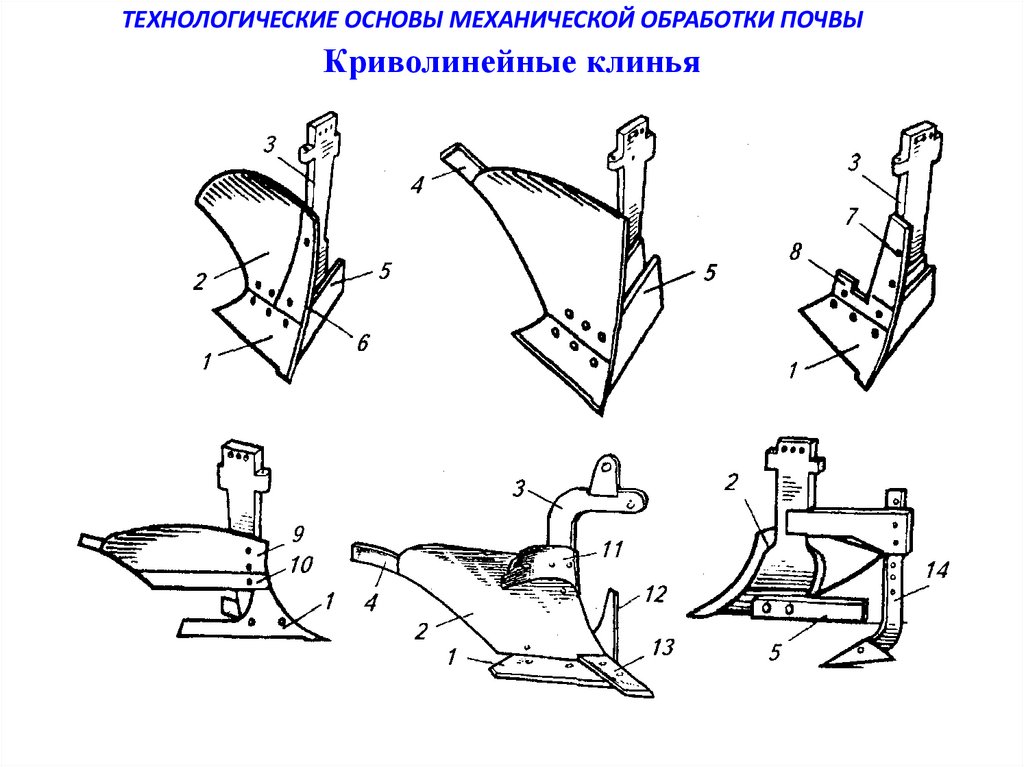 ТЕХНОЛОГИЧЕСКИЕ ОСНОВЫ МЕХАНИЧЕСКОЙ ОБРАБОТКИ ПОЧВЫ

Криволинейные клинья

3
2
5
6
1

4
5

3
7
8
1

9
10
1

3
11
4
12
2
1
13

2
14
5