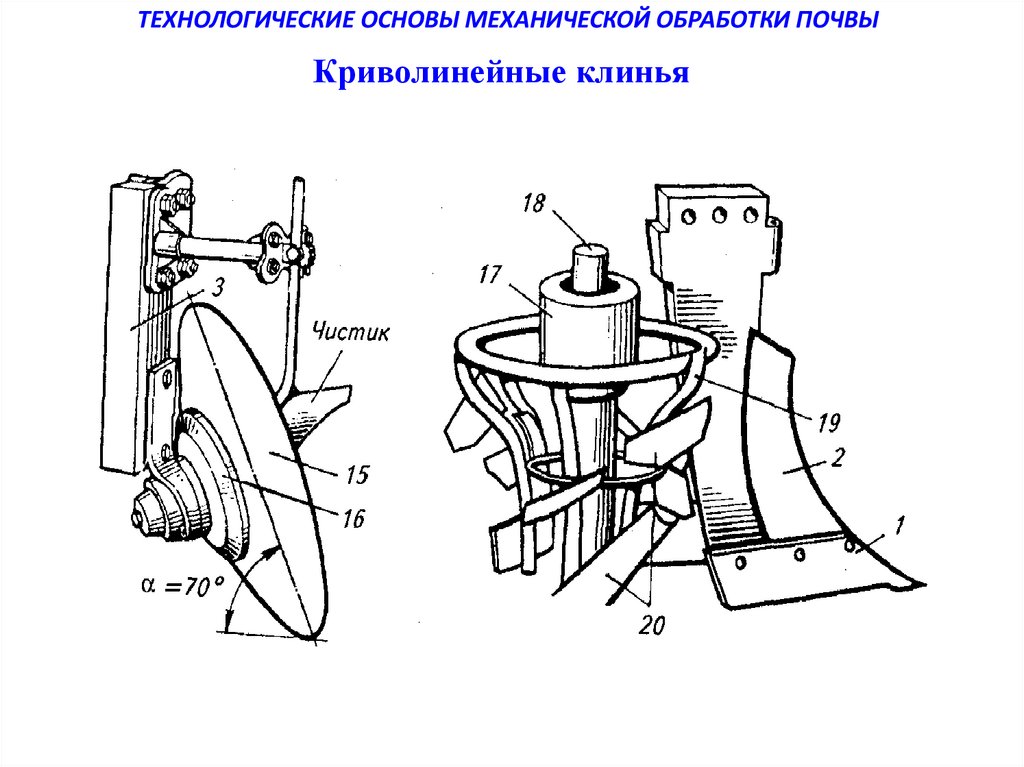 ТЕХНОЛОГИЧЕСКИЕ ОСНОВЫ МЕХАНИЧЕСКОЙ ОБРАБОТКИ ПОЧВЫ

Криволинейные клинья

3
Чистик
15
16
$\alpha = 70°$

18
17
19
2
1
20