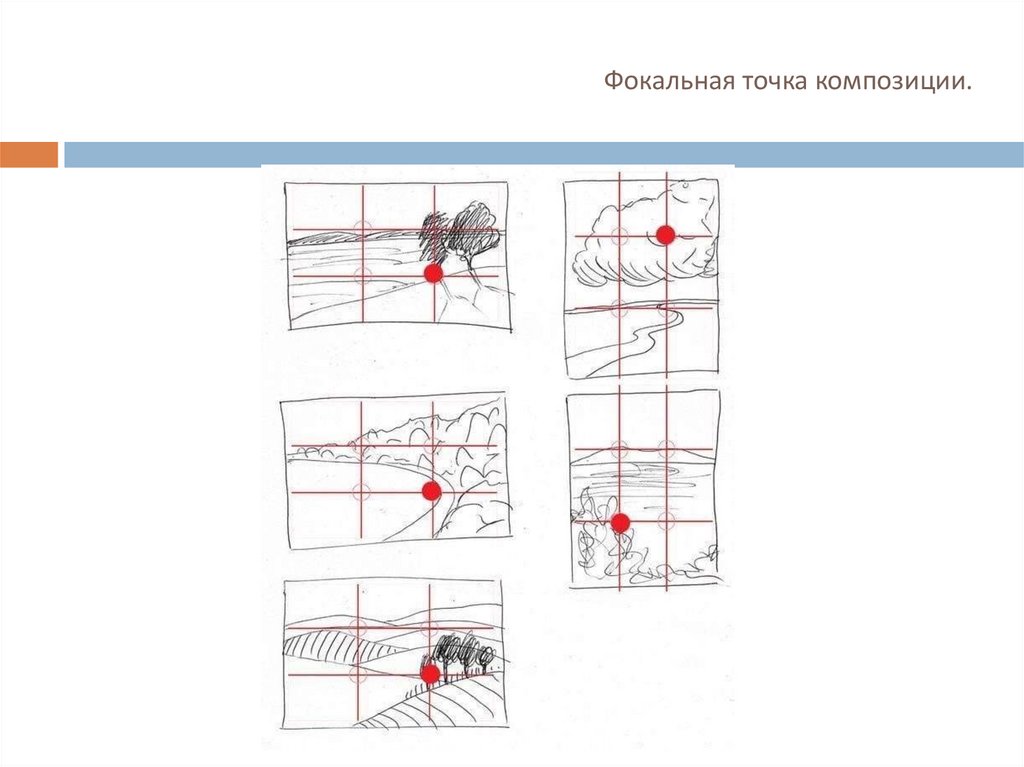 Фокальная точка композиции.