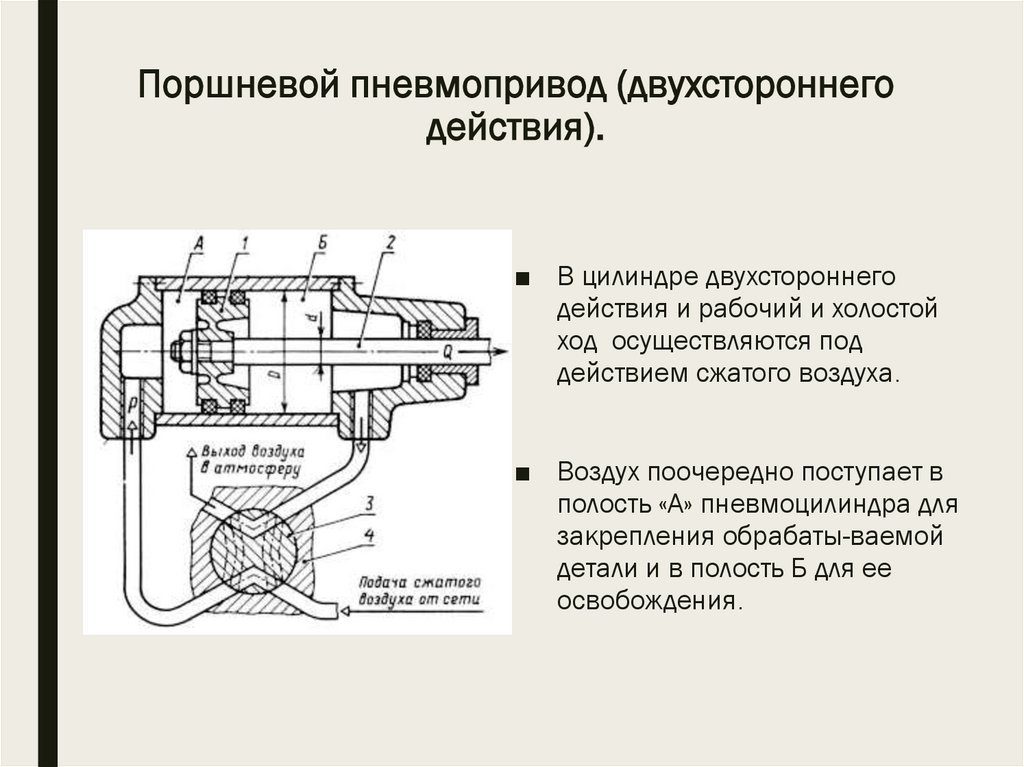 Поршневой пневмопривод (двухстороннего действия).

А 1 Б 2

d

D

Q

P

Выход воздуха в атмосферу

3

4

Подача сжатого воздуха от сети

■ В цилиндре двухстороннего действия и рабочий и холостой ход осуществляются под действием сжатого воздуха.

■ Воздух поочередно поступает в полость «А» пневмоцилиндра для закрепления обрабаты-ваемой детали и в полость Б для ее освобождения.