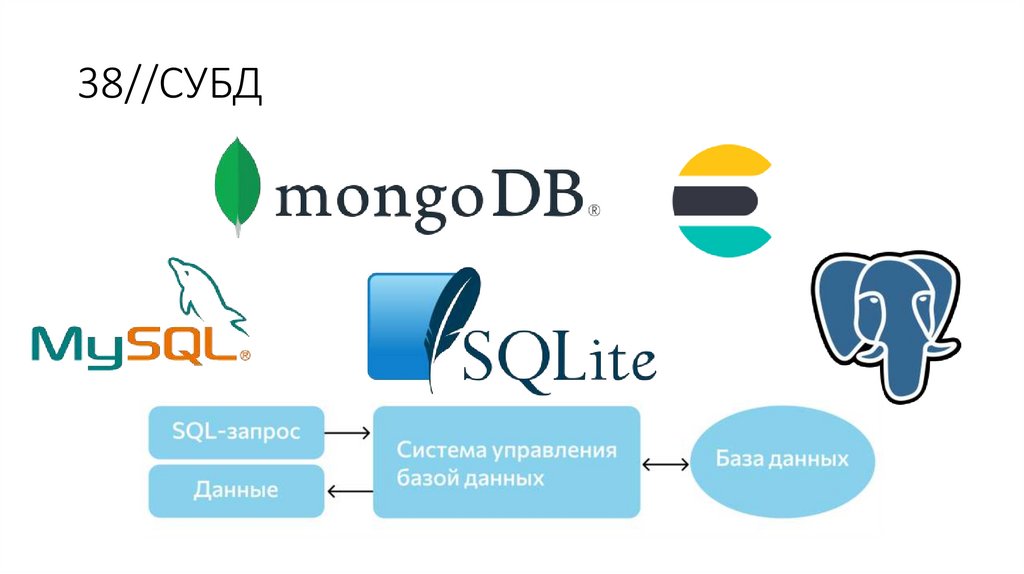 38//СУБД

mongoDB®

MySQL®

SQLite

SQL-запрос

Данные

Система управления базой данных

База данных