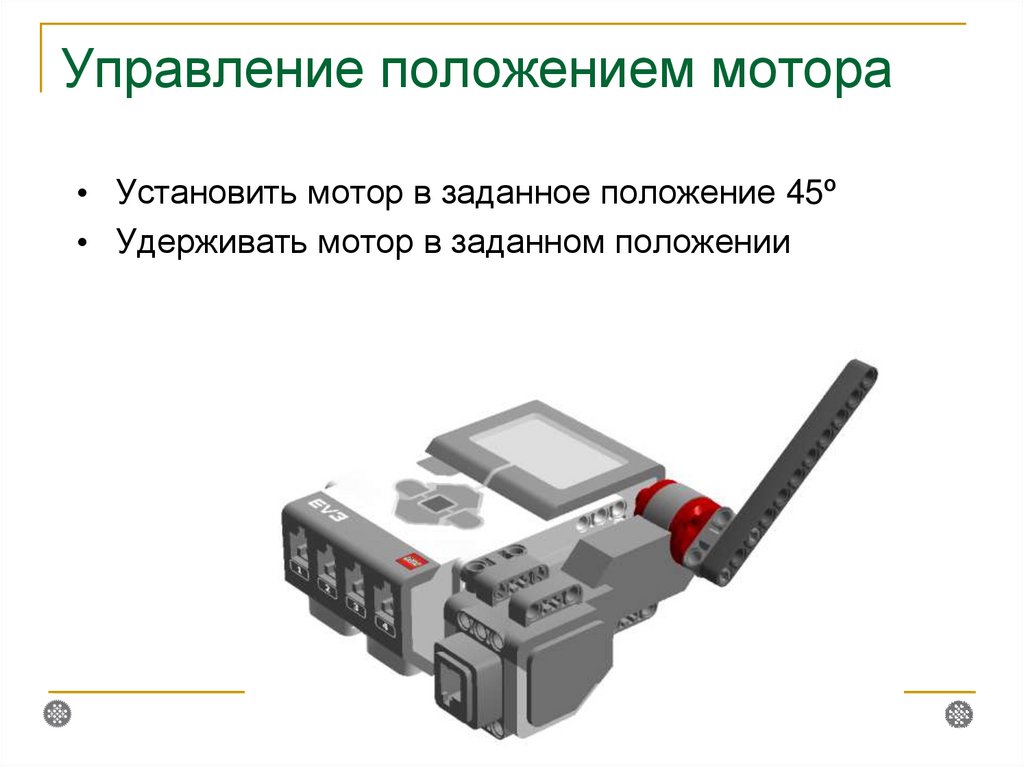 Управление положением мотора

• Установить мотор в заданное положение 45º
• Удерживать мотор в заданном положении

EV3

1 2 3 4