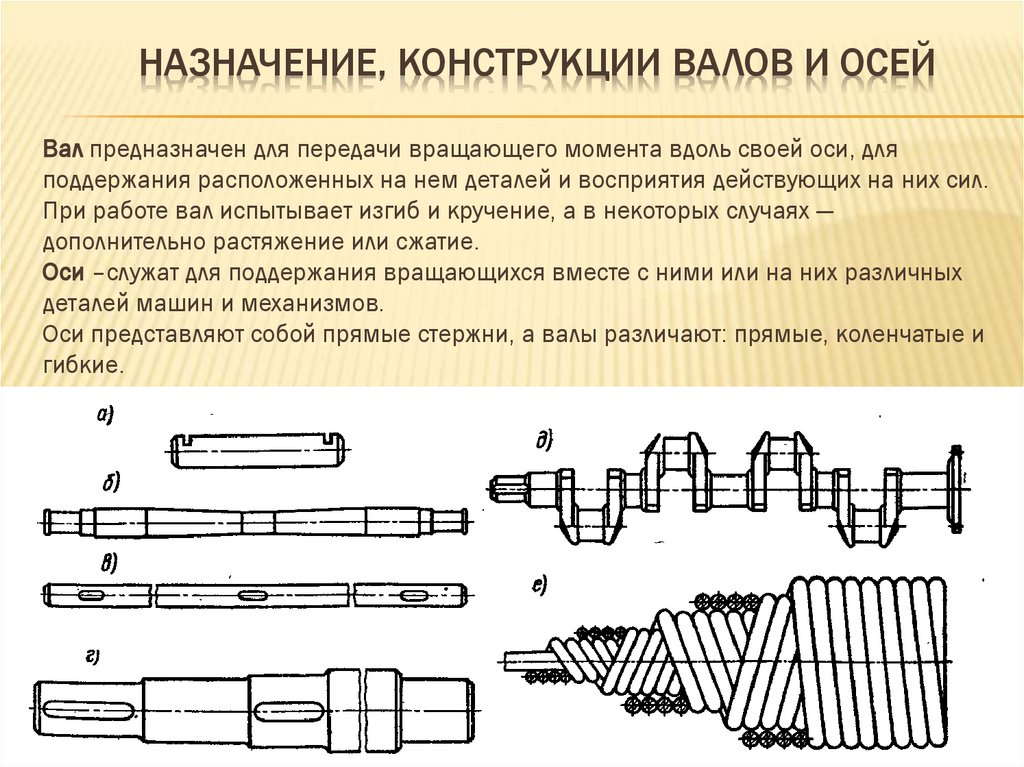 НАЗНАЧЕНИЕ, КОНСТРУКЦИИ ВАЛОВ И ОСЕЙ

Вал предназначен для передачи вращающего момента вдоль своей оси, для поддержания расположенных на нем деталей и восприятия действующих на них сил. При работе вал испытывает изгиб и кручение, а в некоторых случаях — дополнительно растяжение или сжатие.
Оси –служат для поддержания вращающихся вместе с ними или на них различных деталей машин и механизмов.
Оси представляют собой прямые стержни, а валы различают: прямые, коленчатые и гибкие.

а)

б)

в)

г)

д)

е)