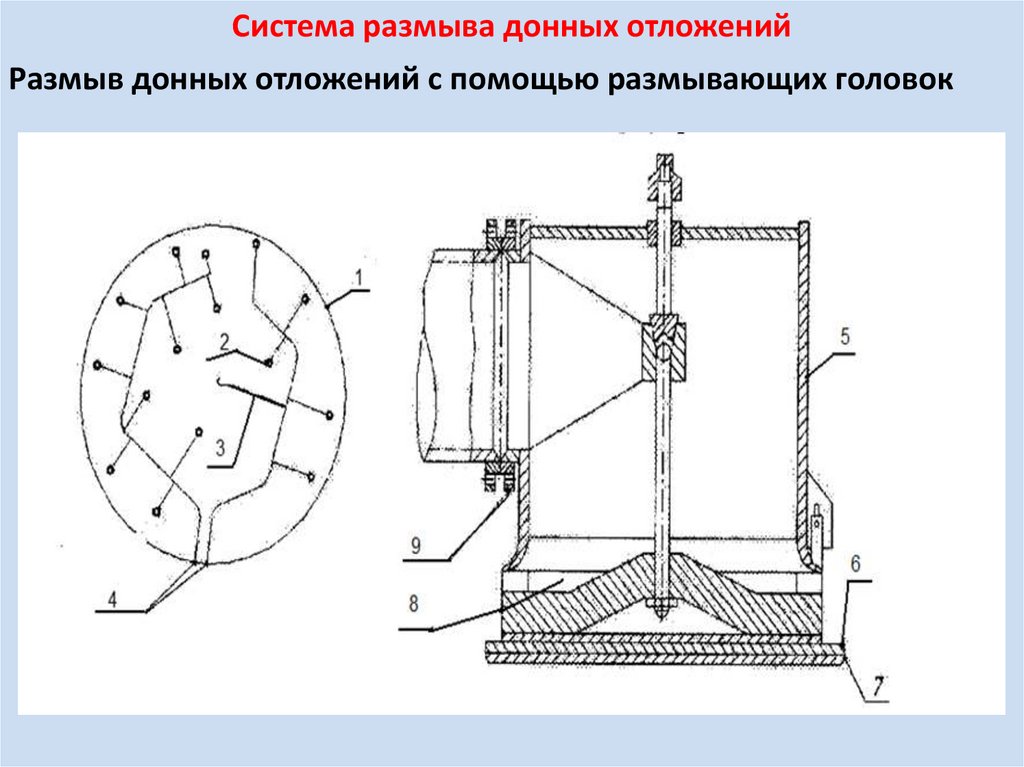 Система размыва донных отложений

Размыв донных отложений с помощью размывающих головок

1
2
3
4
5
6
7
8
9