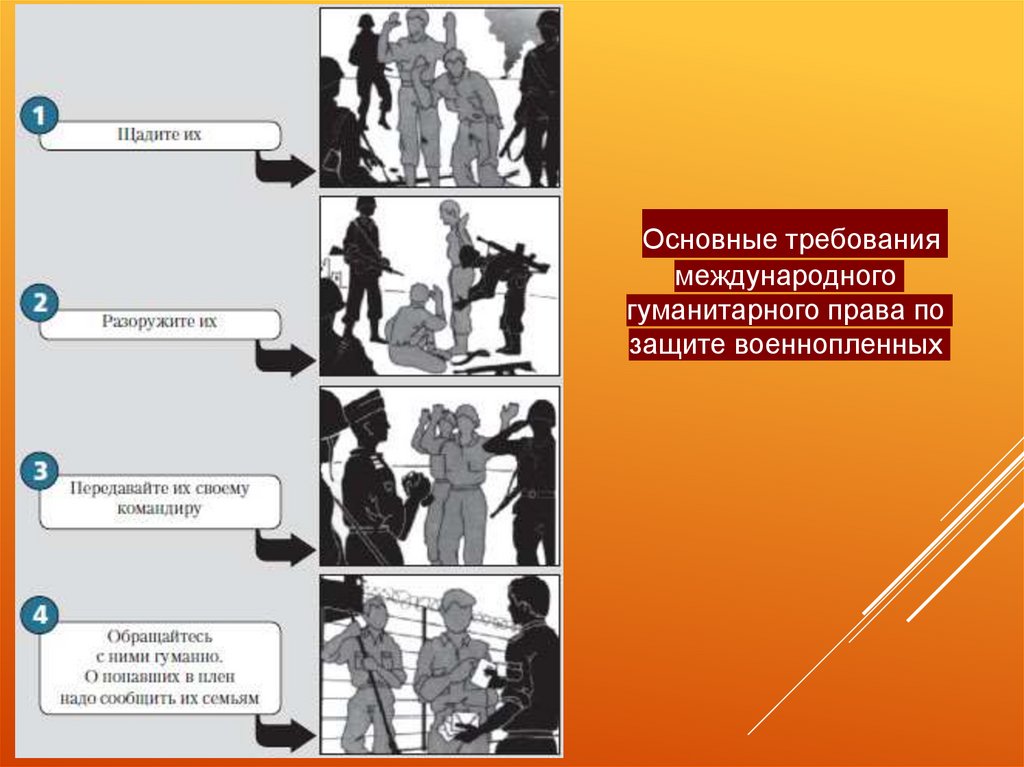 1

Щадите их

2

Разоружите их

3

Передавайте их своему командиру

4

Обращайтесь с ними гуманно. О попавших в плен надо сообщить их семьям

Основные требования международного гуманитарного права по защите военнопленных