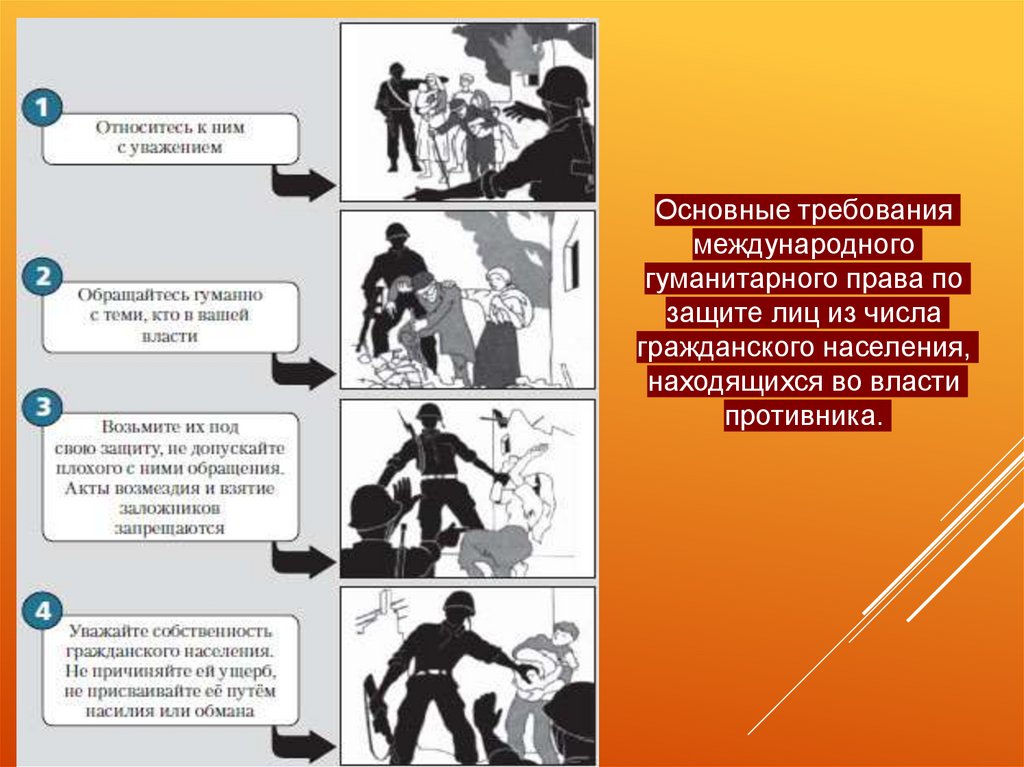 1

Относитесь к ним с уважением

2

Обращайтесь гуманно с теми, кто в вашей власти

3

Возьмите их под свою защиту, не допускайте плохого с ними обращения. Акты возмездия и взятие заложников запрещаются

4

Уважайте собственность гражданского населения. Не причиняйте ей ущерб, не присваивайте её путём насилия или обмана

Основные требования международного гуманитарного права по защите лиц из числа гражданского населения, находящихся во власти противника.