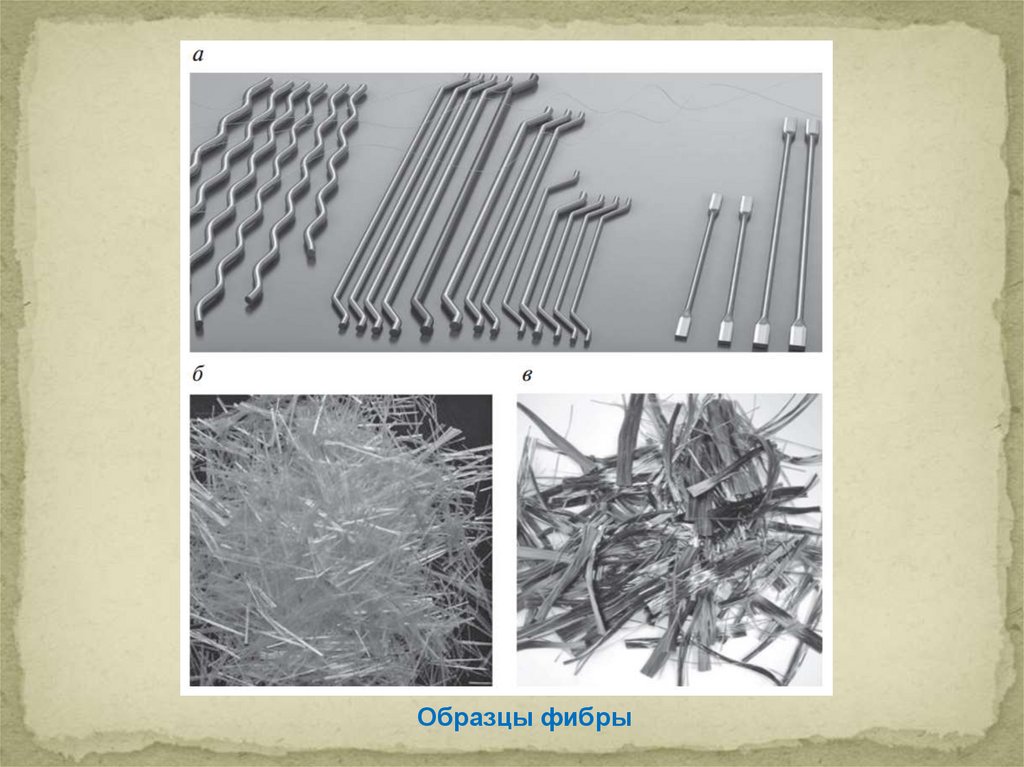 а

б

в

Образцы фибры