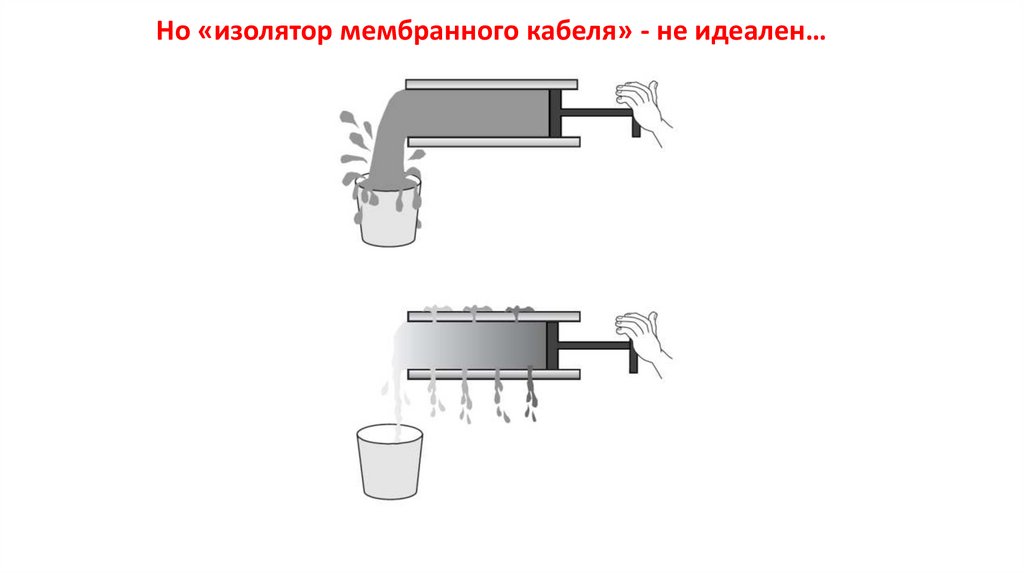 Но «изолятор мембранного кабеля» - не идеален…