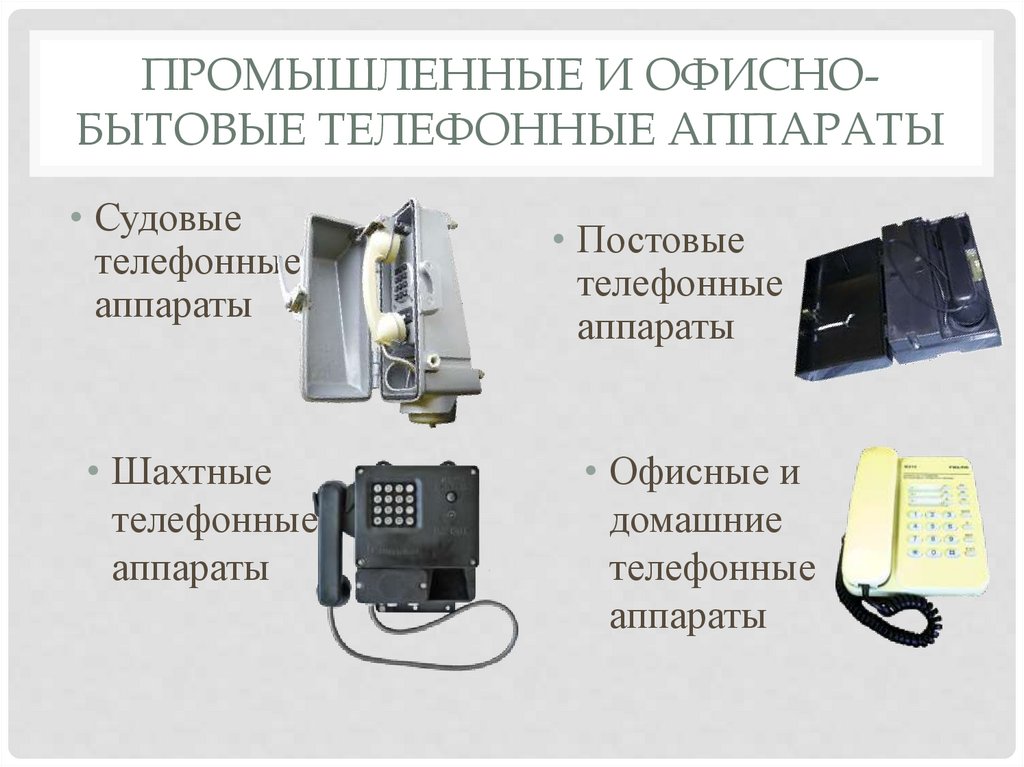 ПРОМЫШЛЕННЫЕ И ОФИСНО-БЫТОВЫЕ ТЕЛЕФОННЫЕ АППАРАТЫ

• Судовые телефонные аппараты

• Постовые телефонные аппараты

• Шахтные телефонные аппараты

• Офисные и домашние телефонные аппараты