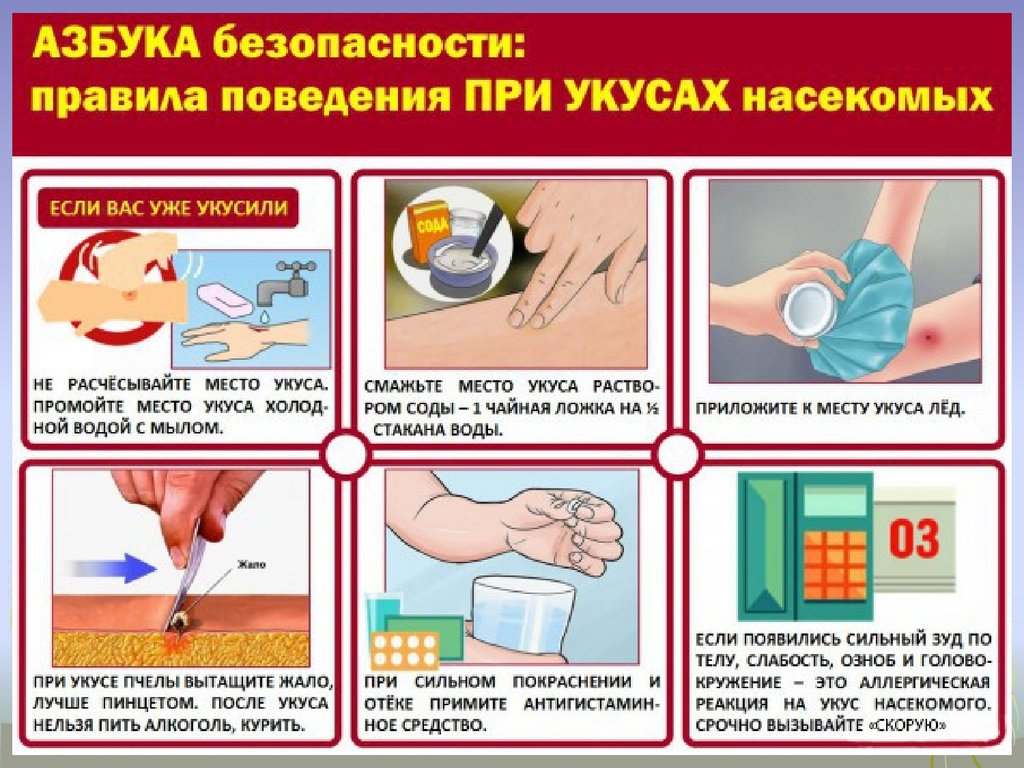 АЗБУКА безопасности:
правила поведения ПРИ УКУСАХ насекомых

ЕСЛИ ВАС УЖЕ УКУСИЛИ

НЕ РАСЧЁСЫВАЙТЕ МЕСТО УКУСА. ПРОМОЙТЕ МЕСТО УКУСА ХОЛОДНОЙ ВОДОЙ С МЫЛОМ.

СОДА

СМАЖЬТЕ МЕСТО УКУСА РАСТВОРОМ СОДЫ – 1 ЧАЙНАЯ ЛОЖКА НА ½ СТАКАНА ВОДЫ.

ПРИЛОЖИТЕ К МЕСТУ УКУСА ЛЁД.

Жало

ПРИ УКУСЕ ПЧЕЛЫ ВЫТАЩИТЕ ЖАЛО, ЛУЧШЕ ПИНЦЕТОМ. ПОСЛЕ УКУСА НЕЛЬЗЯ ПИТЬ АЛКОГОЛЬ, КУРИТЬ.

ПРИ СИЛЬНОМ ПОКРАСНЕНИИ И ОТЁКЕ ПРИМИТЕ АНТИГИСТАМИННОЕ СРЕДСТВО.

03

ЕСЛИ ПОЯВИЛИСЬ СИЛЬНЫЙ ЗУД ПО ТЕЛУ, СЛАБОСТЬ, ОЗНОБ И ГОЛОВОКРУЖЕНИЕ – ЭТО АЛЛЕРГИЧЕСКАЯ РЕАКЦИЯ НА УКУС НАСЕКОМОГО. СРОЧНО ВЫЗЫВАЙТЕ «СКОРУЮ»