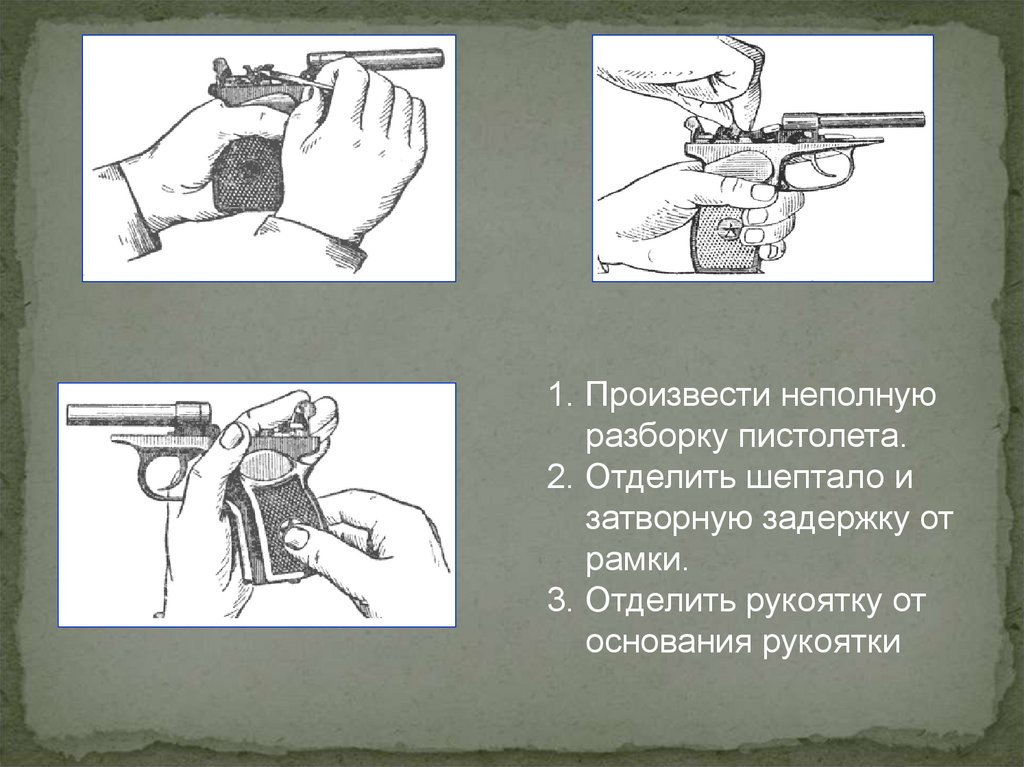 1. Произвести неполную разборку пистолета.
2. Отделить шептало и затворную задержку от рамки.
3. Отделить рукоятку от основания рукоятки