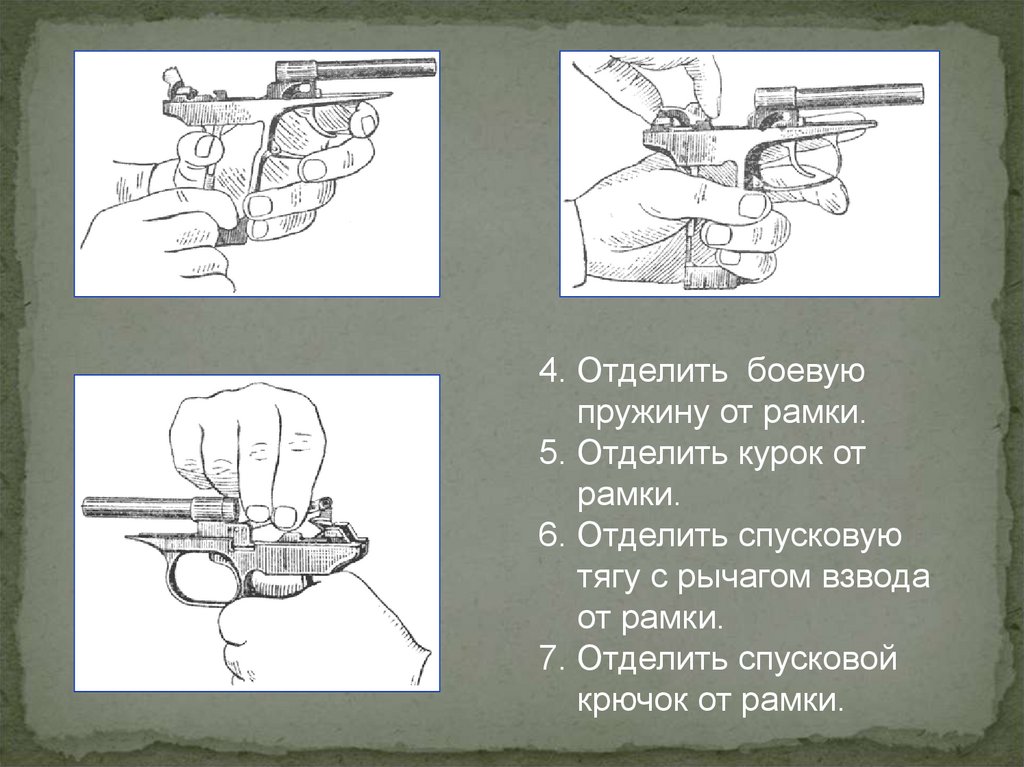 4. Отделить  боевую пружину от рамки.
5. Отделить курок от рамки.
6. Отделить спусковую тягу с рычагом взвода от рамки.
7. Отделить спусковой крючок от рамки.