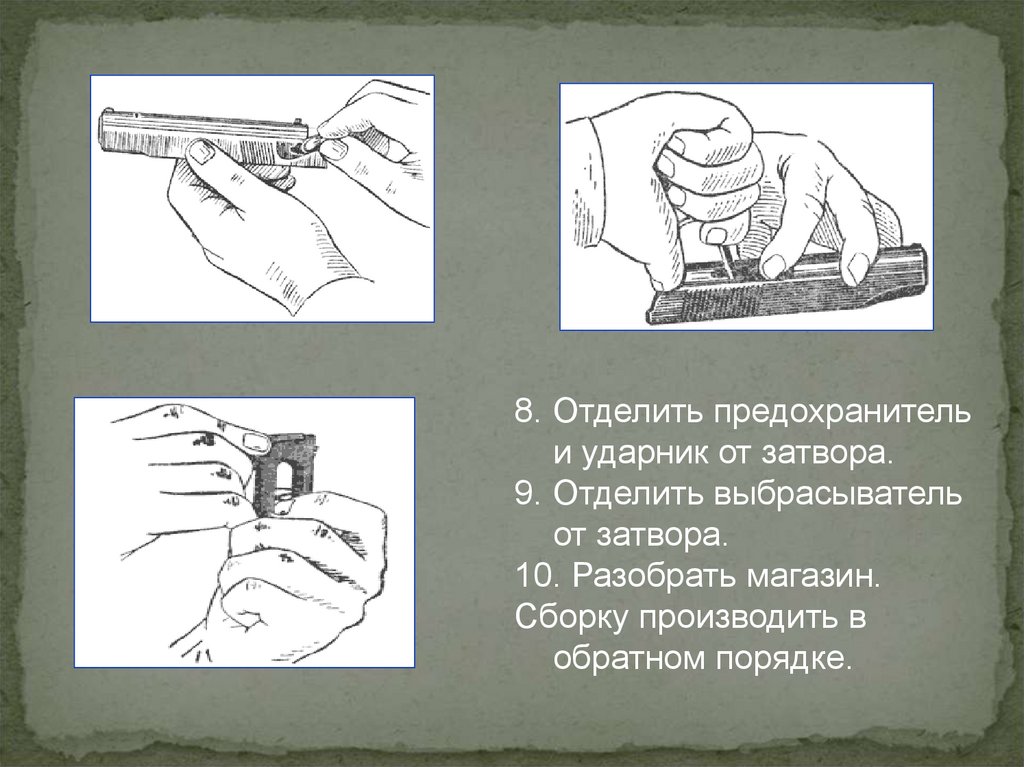 8. Отделить предохранитель и ударник от затвора.
9. Отделить выбрасыватель от затвора.
10. Разобрать магазин.
Сборку производить в обратном порядке.