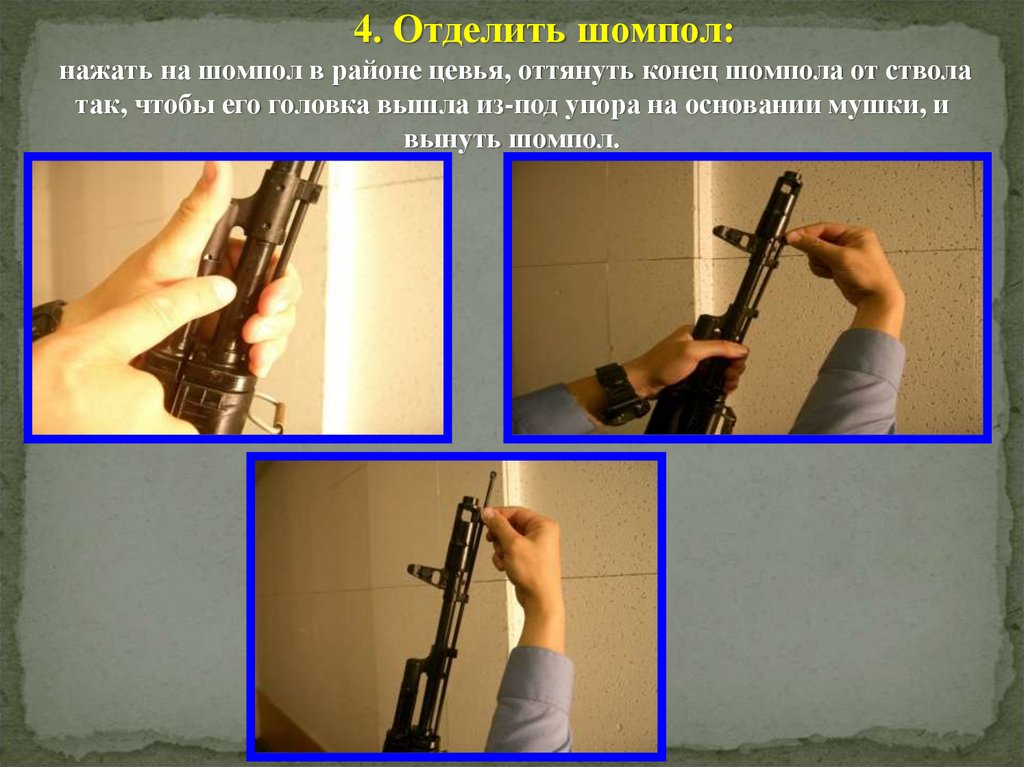 4. Отделить шомпол:

нажать на шомпол в районе цевья, оттянуть конец шомпола от ствола так, чтобы его головка вышла из-под упора на основании мушки, и вынуть шомпол.