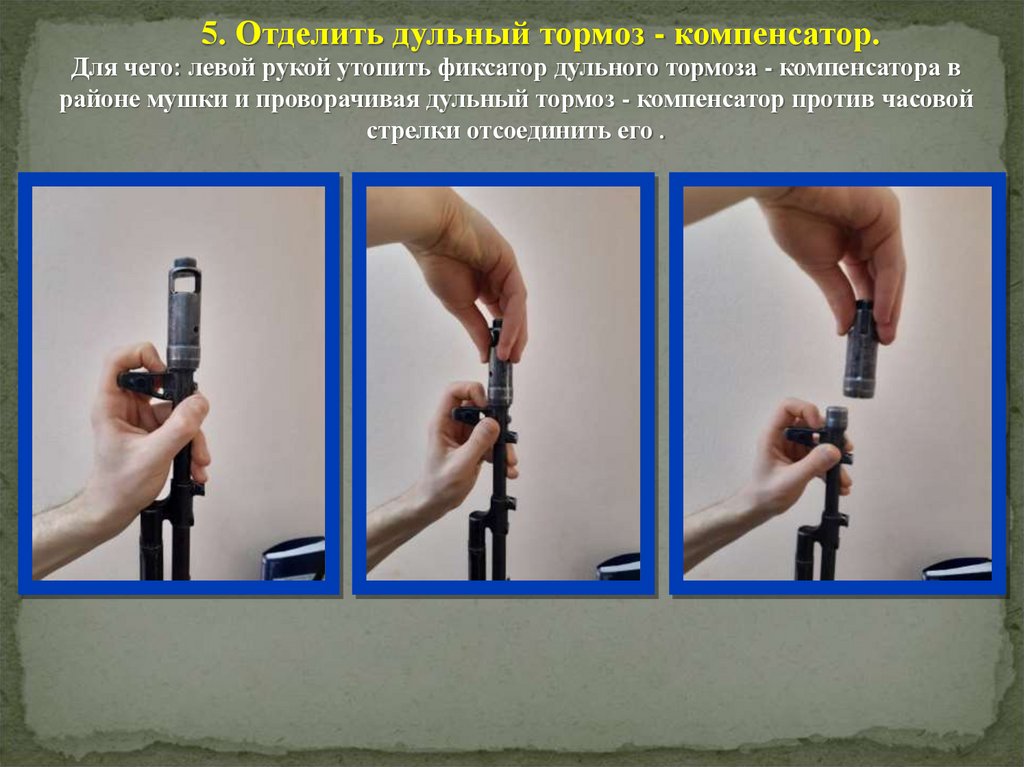 5. Отделить дульный тормоз - компенсатор.

Для чего: левой рукой утопить фиксатор дульного тормоза - компенсатора в районе мушки и проворачивая дульный тормоз - компенсатор против часовой стрелки отсоединить его .