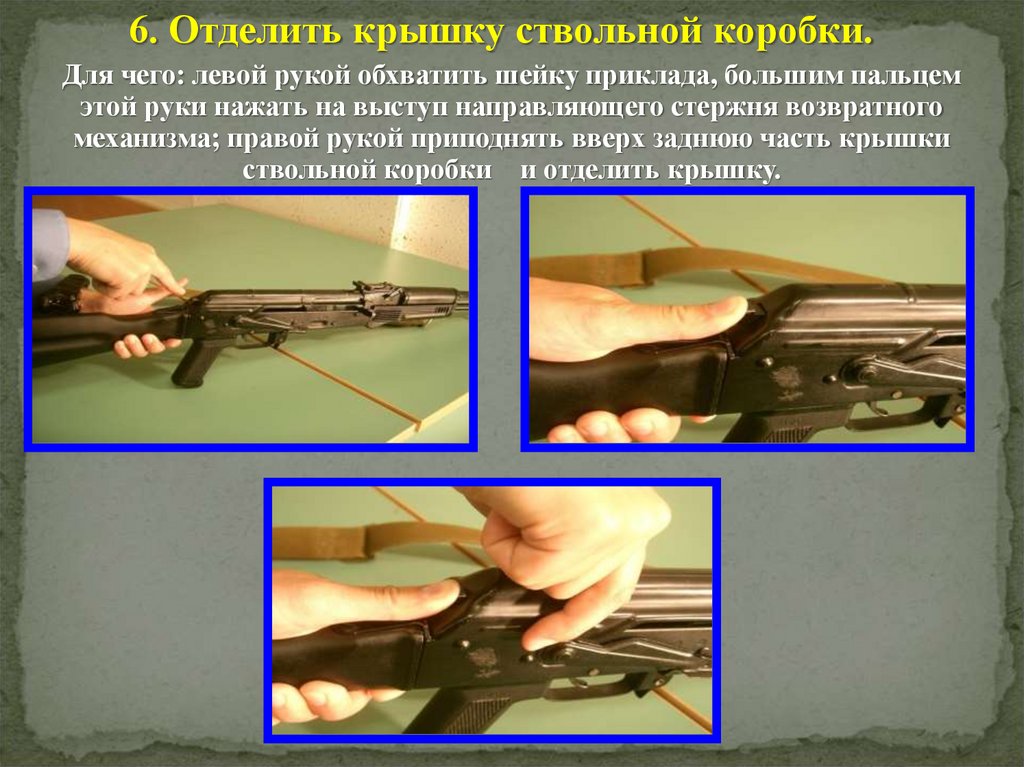 6. Отделить крышку ствольной коробки.

Для чего: левой рукой обхватить шейку приклада, большим пальцем этой руки нажать на выступ направляющего стержня возвратного механизма; правой рукой приподнять вверх заднюю часть крышки ствольной коробки и отделить крышку.