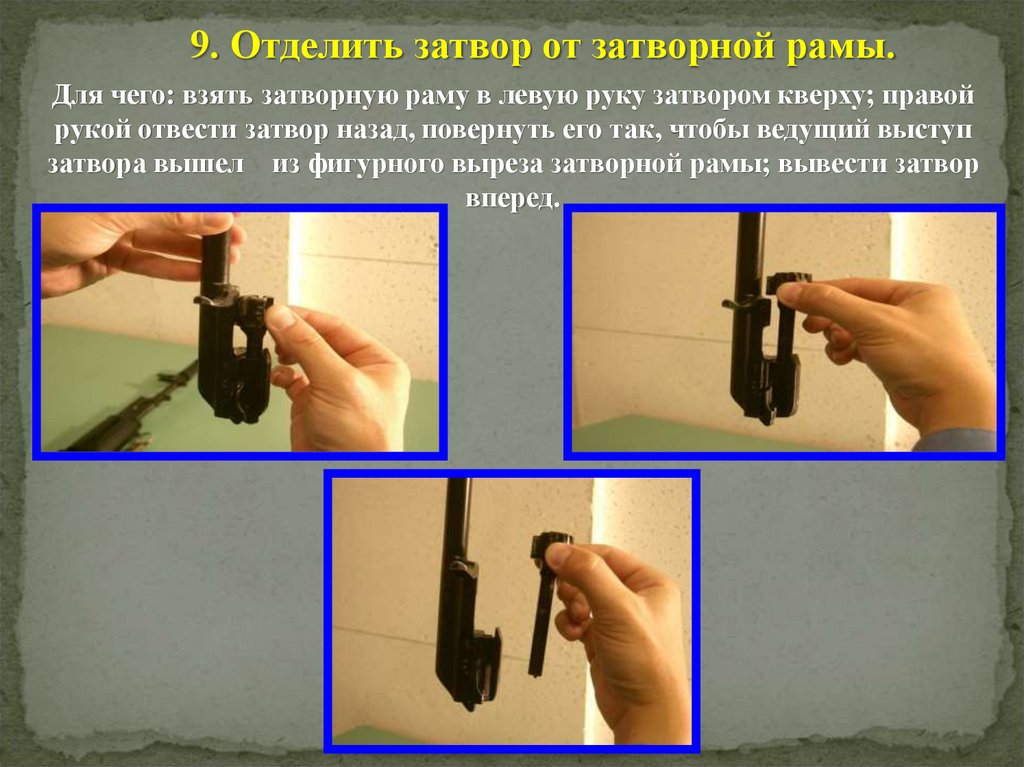 9. Отделить затвор от затворной рамы.

Для чего: взять затворную раму в левую руку затвором кверху; правой рукой отвести затвор назад, повернуть его так, чтобы ведущий выступ затвора вышел из фигурного выреза затворной рамы; вывести затвор вперед.