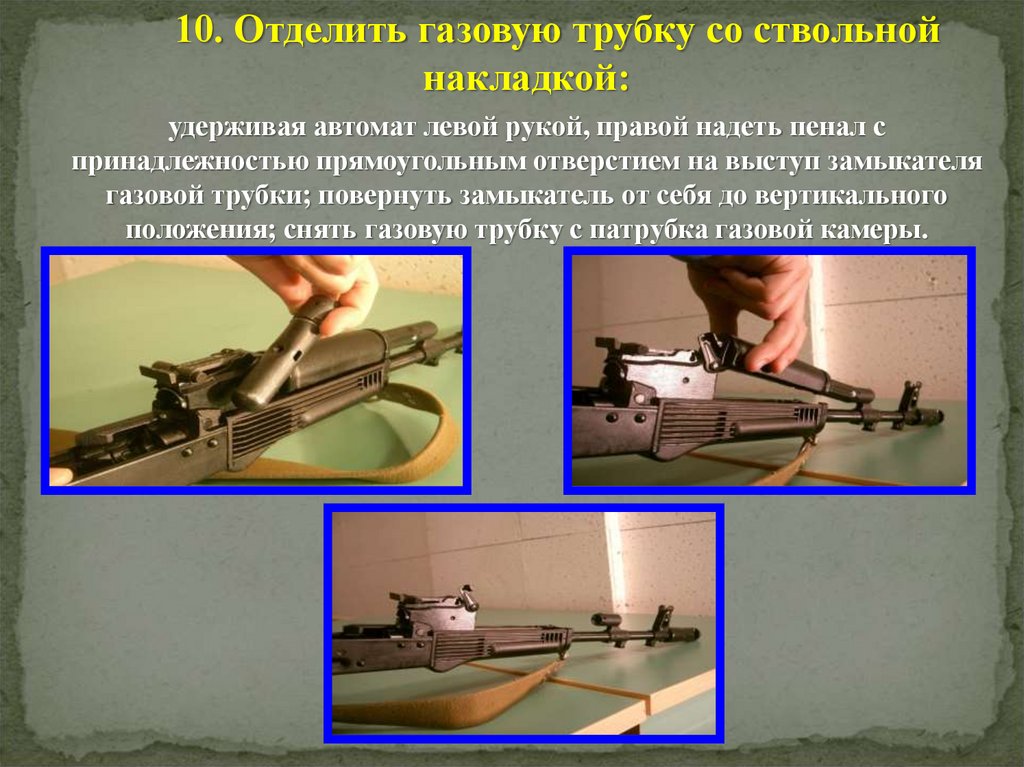 10. Отделить газовую трубку со ствольной накладкой:

удерживая автомат левой рукой, правой надеть пенал с принадлежностью прямоугольным отверстием на выступ замыкателя газовой трубки; повернуть замыкатель от себя до вертикального положения; снять газовую трубку с патрубка газовой камеры.