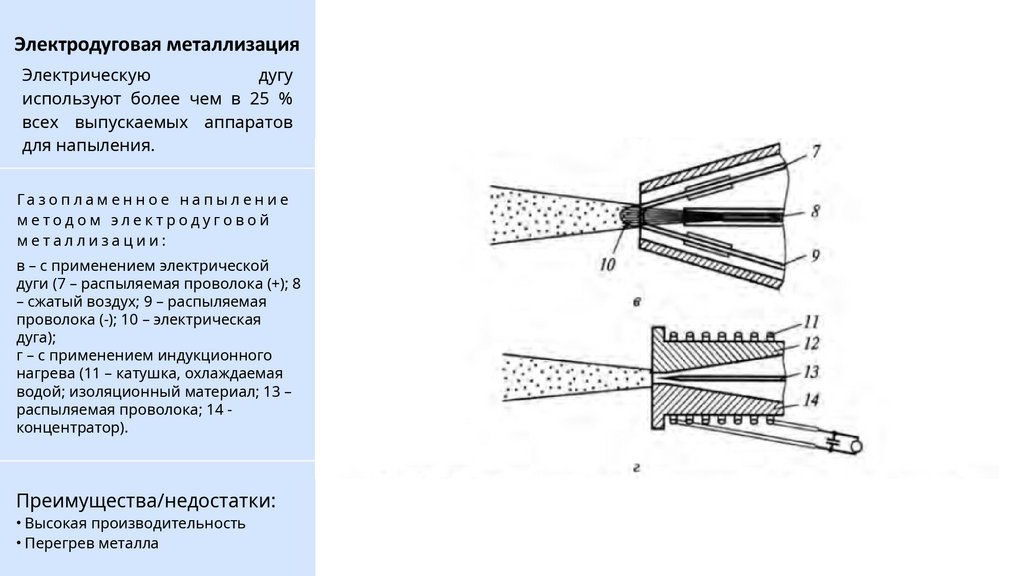 Электродуговая металлизация

Электрическую дугу используют более чем в 25 % всех выпускаемых аппаратов для напыления.

Газопламенное напыление методом электродуговой металлизации:

в – с применением электрической дуги (7 – распыляемая проволока (+); 8 – сжатый воздух; 9 – распыляемая проволока (-); 10 – электрическая дуга);
г – с применением индукционного нагрева (11 – катушка, охлаждаемая водой; изоляционный материал; 13 – распыляемая проволока; 14 - концентратор).

Преимущества/недостатки:
• Высокая производительность
• Перегрев металла

7
8
9
10
в
11
12
13
14
г