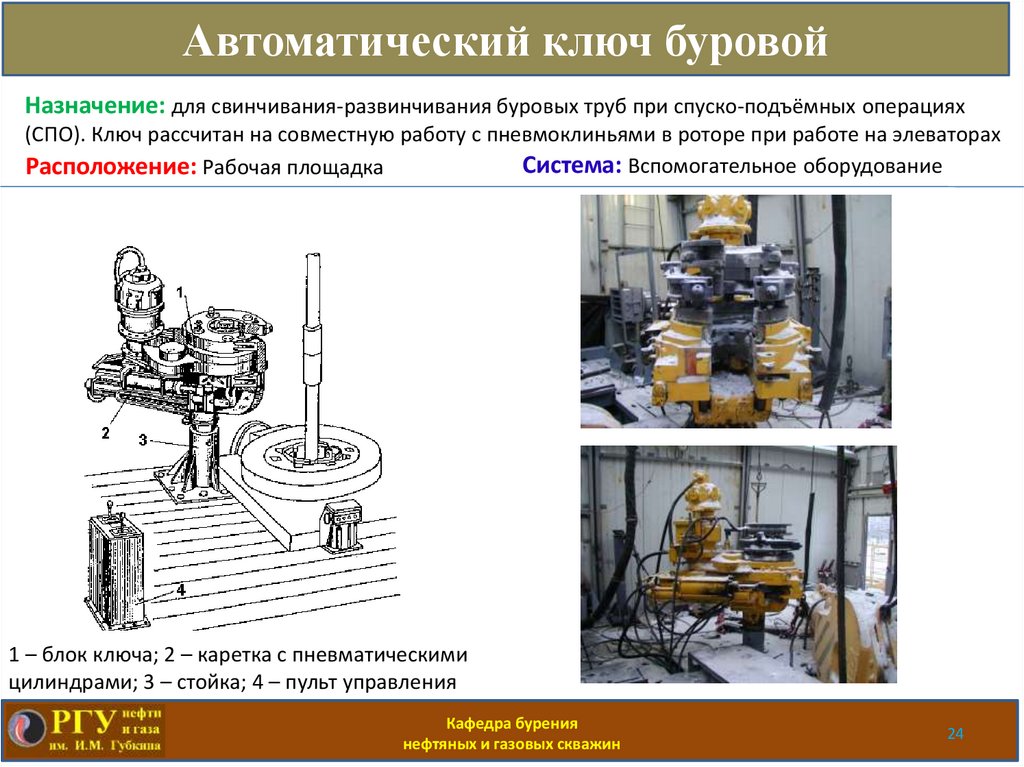 Автоматический ключ буровой

Назначение: для свинчивания-развинчивания буровых труб при спуско-подъёмных операциях (СПО). Ключ рассчитан на совместную работу с пневмоклиньями в роторе при работе на элеваторах

Расположение: Рабочая площадка

Система: Вспомогательное оборудование

1

2

3

4

1 – блок ключа; 2 – каретка с пневматическими цилиндрами; 3 – стойка; 4 – пульт управления

РГУ нефти и газа им. И.М. Губкина

Кафедра бурения нефтяных и газовых скважин

24