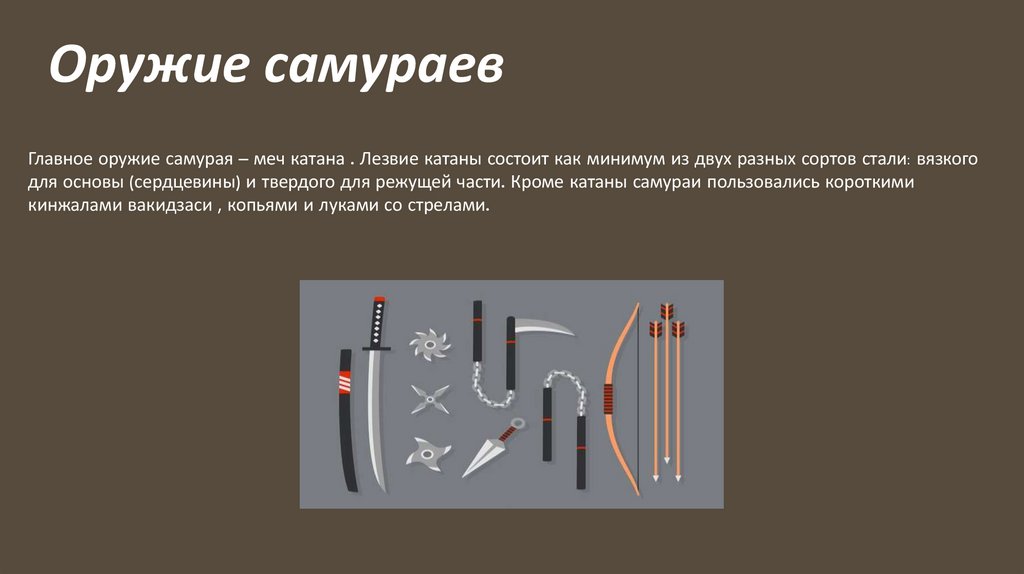 Оружие самураев

Главное оружие самурая – меч катана . Лезвие катаны состоит как минимум из двух разных сортов стали: вязкого для основы (сердцевины) и твердого для режущей части. Кроме катаны самураи пользовались короткими кинжалами вакидзаси , копьями и луками со стрелами.