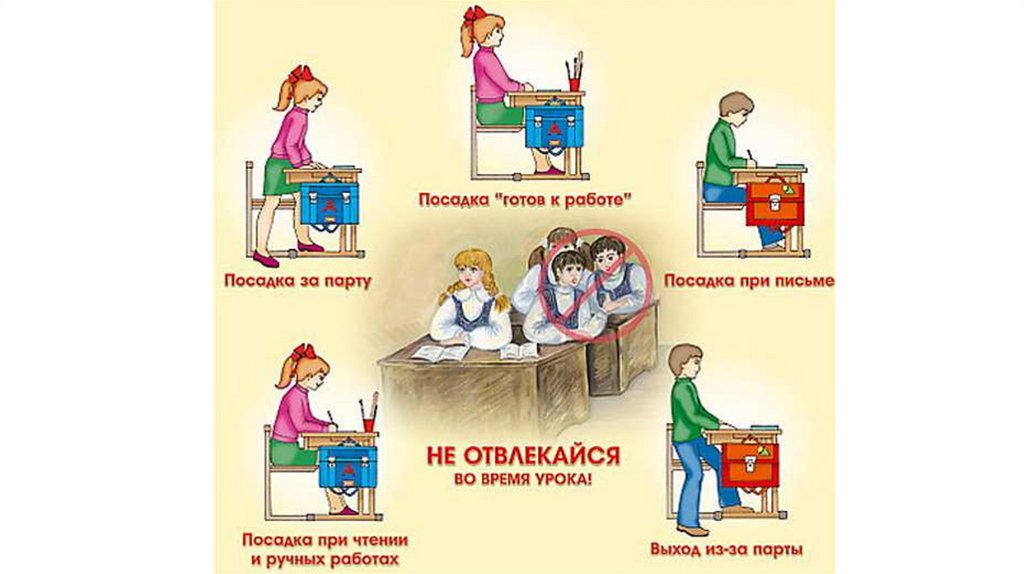 Посадка "готов к работе"

Посадка за парту

Посадка при письме

НЕ ОТВЛЕКАЙСЯ
ВО ВРЕМЯ УРОКА!

Посадка при чтении и ручных работах

Выход из-за парты