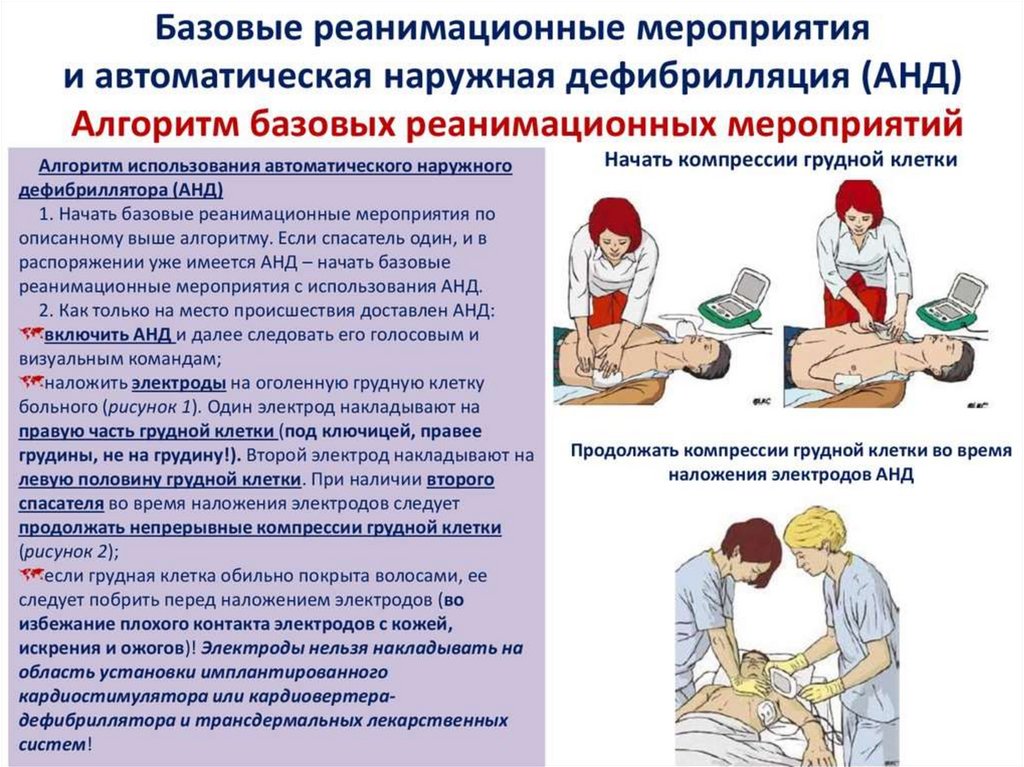 Базовые реанимационные мероприятия и автоматическая наружная дефибрилляция (АНД)
Алгоритм базовых реанимационных мероприятий

Алгоритм использования автоматического наружного дефибриллятора (АНД)

1. Начать базовые реанимационные мероприятия по описанному выше алгоритму. Если спасатель один, и в распоряжении уже имеется АНД – начать базовые реанимационные мероприятия с использования АНД.

2. Как только на место происшествия доставлен АНД:
включить АНД и далее следовать его голосовым и визуальным командам;
наложить электроды на оголенную грудную клетку больного (рисунок 1). Один электрод накладывают на правую часть грудной клетки (под ключицей, правее грудины, не на грудину!). Второй электрод накладывают на левую половину грудной клетки. При наличии второго спасателя во время наложения электродов следует продолжать непрерывные компрессии грудной клетки (рисунок 2);
если грудная клетка обильно покрыта волосами, ее следует побрить перед наложением электродов (во избежание плохого контакта электродов с кожей, искрения и ожогов)! Электроды нельзя накладывать на область установки имплантированного кардиостимулятора или кардиовертера-дефибриллятора и трансдермальных лекарственных систем!

Начать компрессии грудной клетки

Продолжать компрессии грудной клетки во время наложения электродов АНД