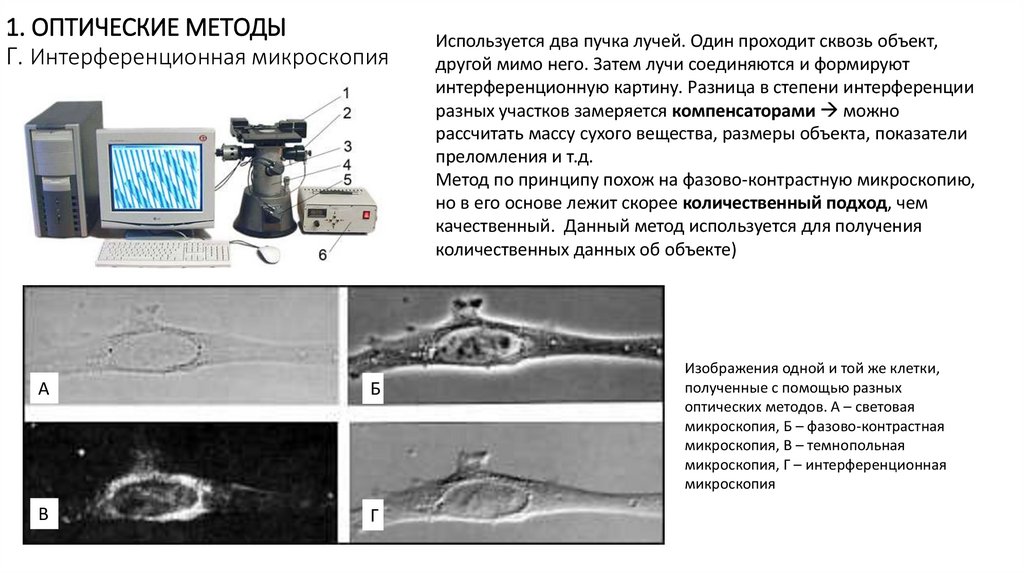 1. ОПТИЧЕСКИЕ МЕТОДЫ
Г. Интерференционная микроскопия

1
2
3
4
5
6

Используется два пучка лучей. Один проходит сквозь объект, другой мимо него. Затем лучи соединяются и формируют интерференционную картину. Разница в степени интерференции разных участков замеряется компенсаторами → можно рассчитать массу сухого вещества, размеры объекта, показатели преломления и т.д.
Метод по принципу похож на фазово-контрастную микроскопию, но в его основе лежит скорее количественный подход, чем качественный. Данный метод используется для получения количественных данных об объекте)

А
Б
В
Г

Изображения одной и той же клетки, полученные с помощью разных оптических методов. А – световая микроскопия, Б – фазово-контрастная микроскопия, В – темнопольная микроскопия, Г – интерференционная микроскопия