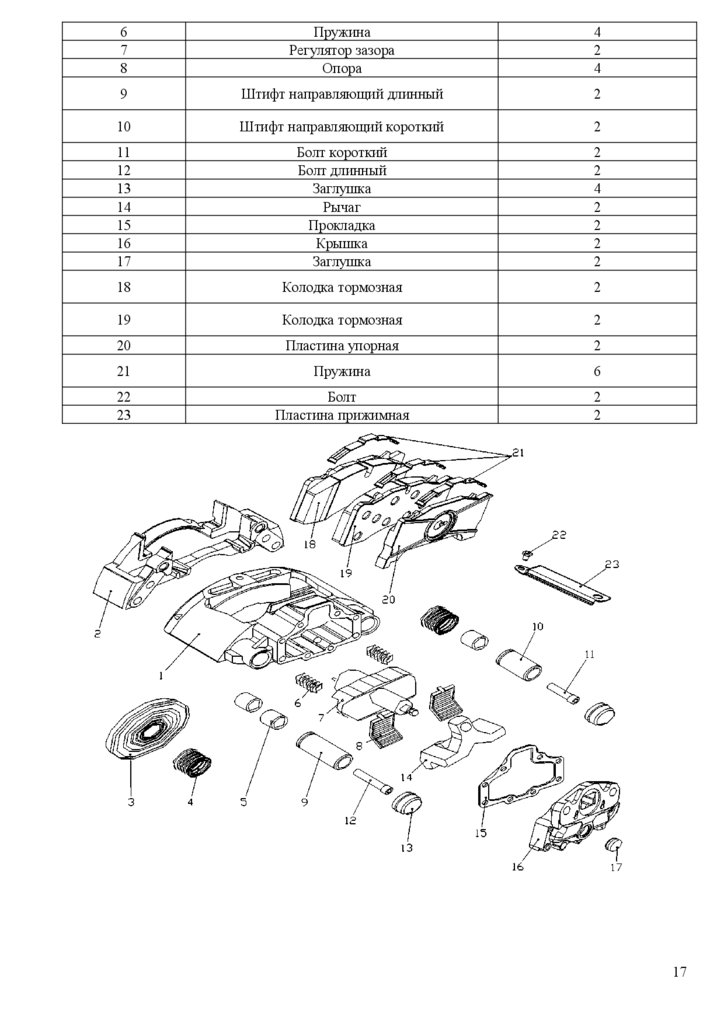 | 6 | Пружина | 4 |
|---|---|---|
| 7 | Регулятор зазора | 2 |
| 8 | Опора | 4 |
| 9 | Штифт направляющий длинный | 2 |
| 10 | Штифт направляющий короткий | 2 |
| 11 | Болт короткий | 2 |
| 12 | Болт длинный | 2 |
| 13 | Заглушка | 4 |
| 14 | Рычаг | 2 |
| 15 | Прокладка | 2 |
| 16 | Крышка | 2 |
| 17 | Заглушка | 2 |
| 18 | Колодка тормозная | 2 |
| 19 | Колодка тормозная | 2 |
| 20 | Пластина упорная | 2 |
| 21 | Пружина | 6 |
| 22 | Болт | 2 |
| 23 | Пластина прижимная | 2 |

21
18
19
20
22
23
2
1
10
11
6
7
8
14
3
4
5
9
12
13
15
16
17

17