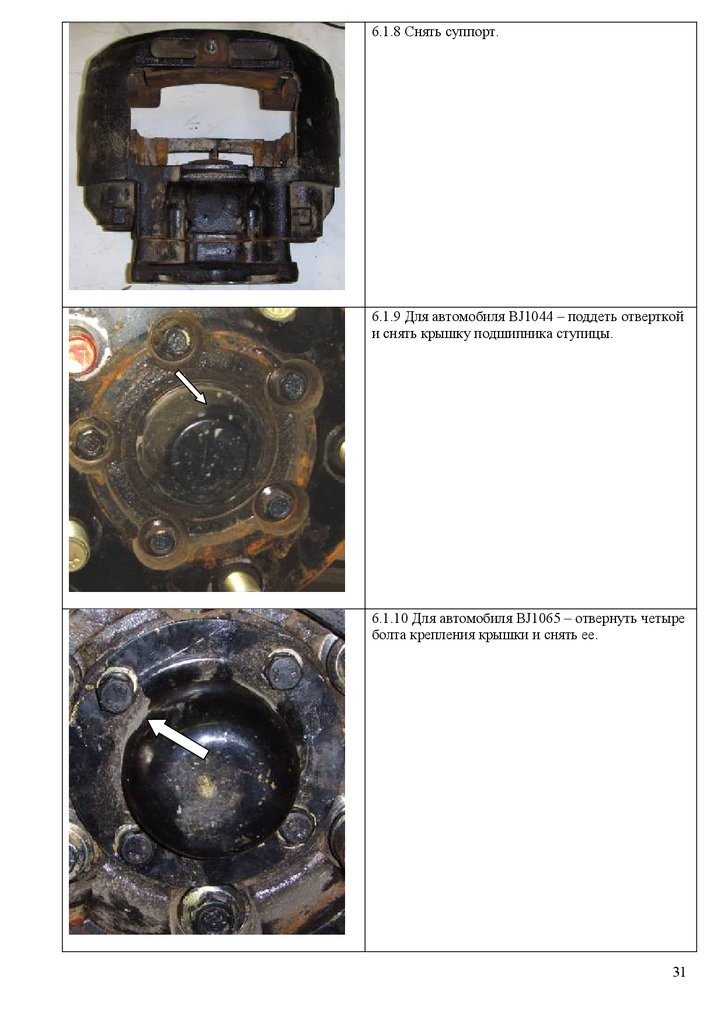 6.1.8 Снять суппорт.

6.1.9 Для автомобиля BJ1044 – поддеть отверткой и снять крышку подшипника ступицы.

6.1.10 Для автомобиля BJ1065 – отвернуть четыре болта крепления крышки и снять ее.

31