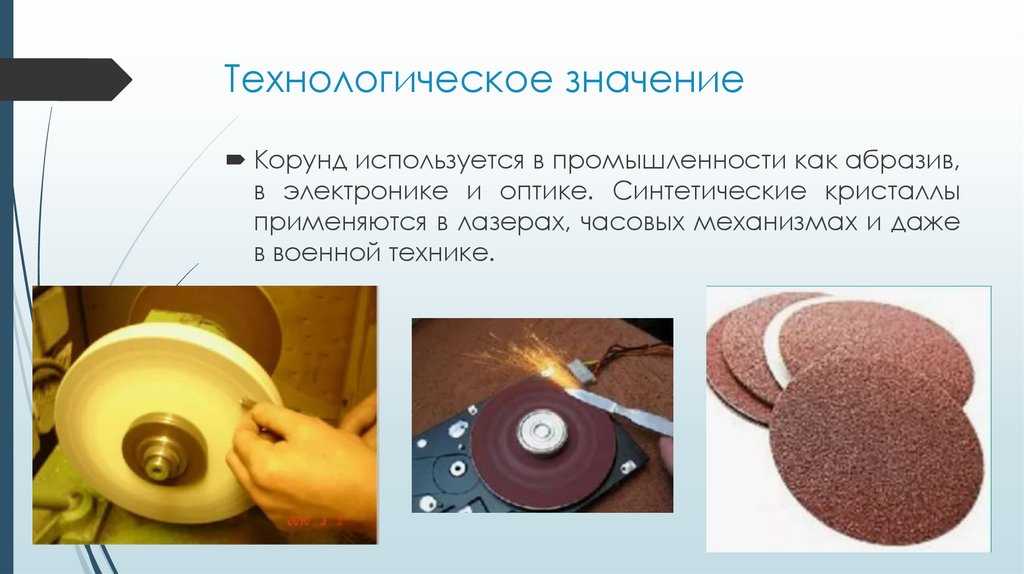 Технологическое значение

Корунд используется в промышленности как абразив, в электронике и оптике. Синтетические кристаллы применяются в лазерах, часовых механизмах и даже в военной технике.