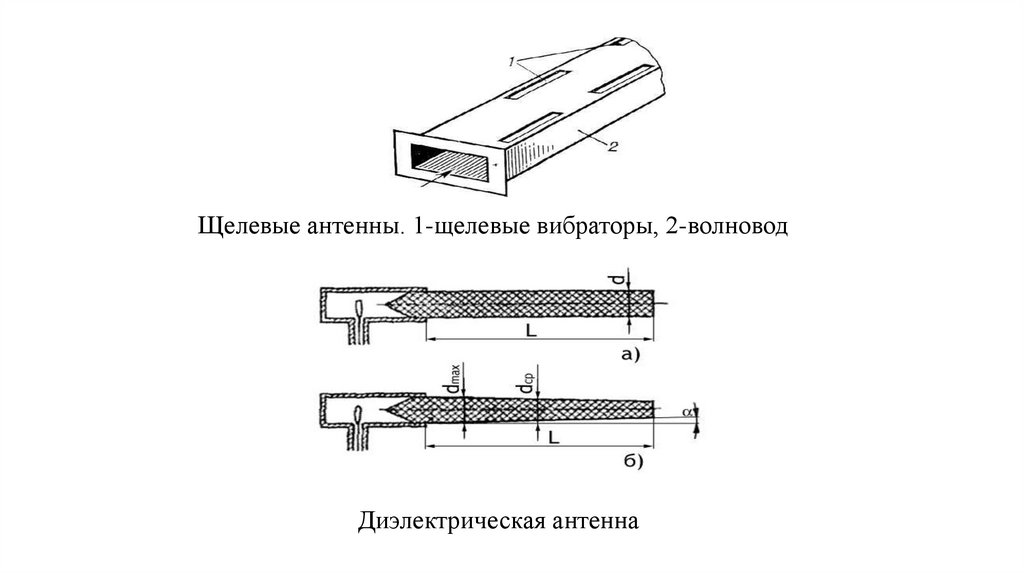 1

2

Щелевые антенны. 1-щелевые вибраторы, 2-волновод

d

L

а)

$d_{max}$

$d_{cp}$

$\alpha$

L

б)

Диэлектрическая антенна