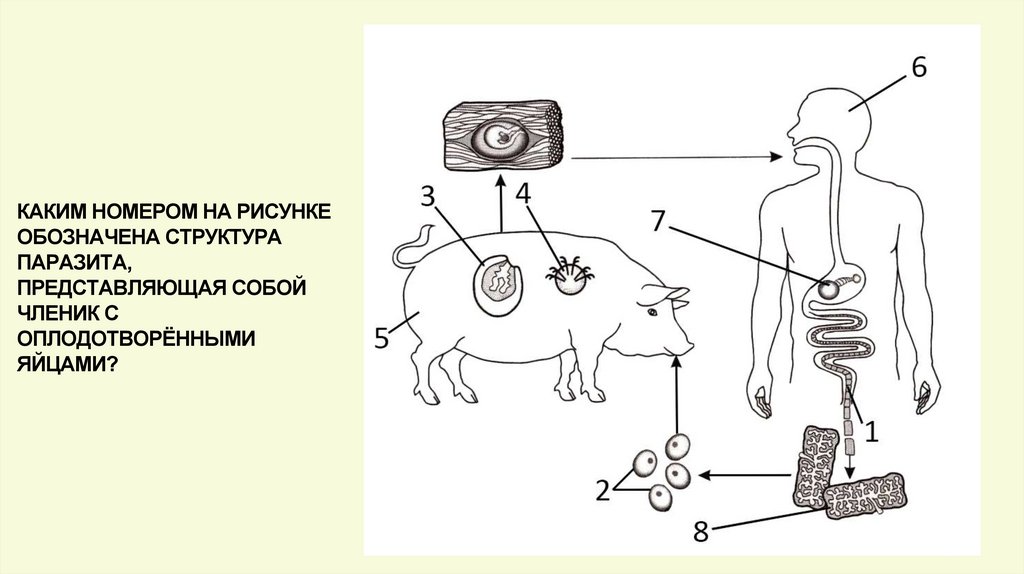 КАКИМ НОМЕРОМ НА РИСУНКЕ ОБОЗНАЧЕНА СТРУКТУРА ПАРАЗИТА, ПРЕДСТАВЛЯЮЩАЯ СОБОЙ ЧЛЕНИК С ОПЛОДОТВОРЁННЫМИ ЯЙЦАМИ?

6
3
4
7
5
1
2
8