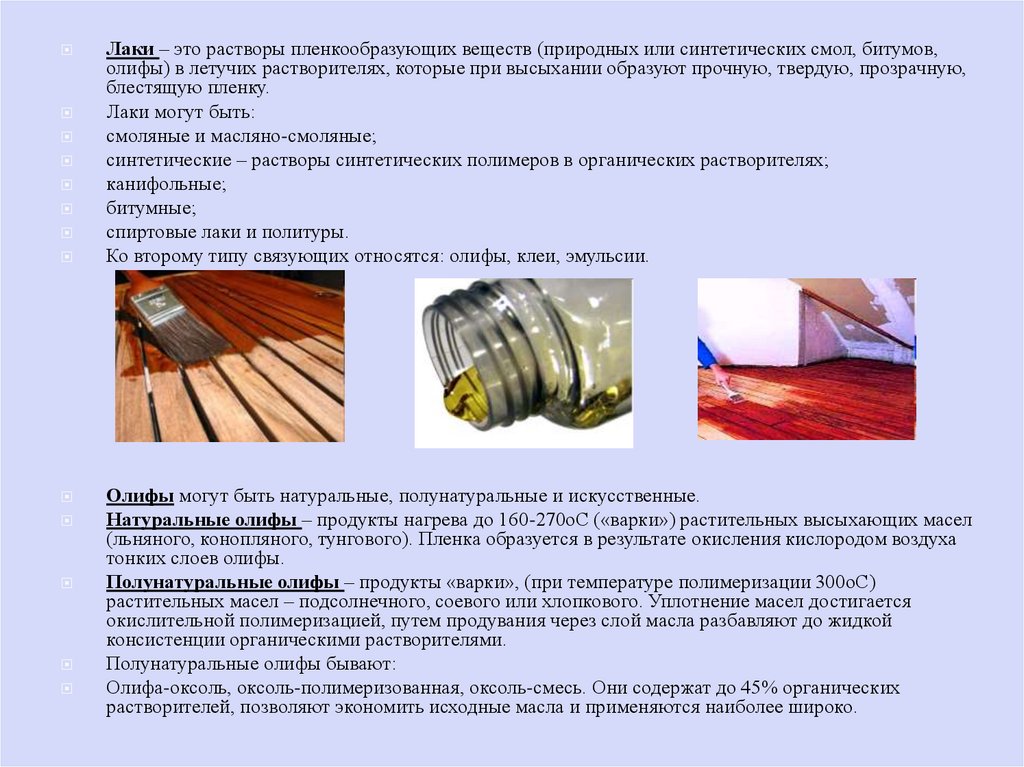 Лаки – это растворы пленкообразующих веществ (природных или синтетических смол, битумов, олифы) в летучих растворителях, которые при высыхании образуют прочную, твердую, прозрачную, блестящую пленку.

Лаки могут быть:

смоляные и масляно-смоляные;

синтетические – растворы синтетических полимеров в органических растворителях;

канифольные;

битумные;

спиртовые лаки и политуры.

Ко второму типу связующих относятся: олифы, клеи, эмульсии.

Олифы могут быть натуральные, полунатуральные и искусственные.

Натуральные олифы – продукты нагрева до 160-270оС («варки») растительных высыхающих масел (льняного, конопляного, тунгового). Пленка образуется в результате окисления кислородом воздуха тонких слоев олифы.

Полунатуральные олифы – продукты «варки», (при температуре полимеризации 300оС) растительных масел – подсолнечного, соевого или хлопкового. Уплотнение масел достигается окислительной полимеризацией, путем продувания через слой масла разбавляют до жидкой консистенции органическими растворителями.

Полунатуральные олифы бывают:

Олифа-оксоль, оксоль-полимеризованная, оксоль-смесь. Они содержат до 45% органических растворителей, позволяют экономить исходные масла и применяются наиболее широко.