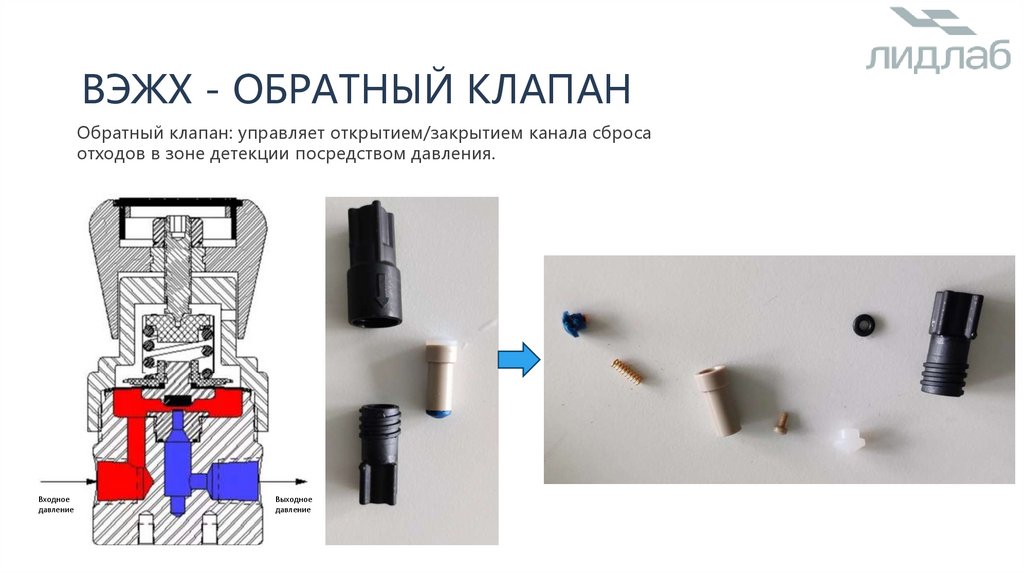 ЛИДЛАБ

ВЭЖХ - ОБРАТНЫЙ КЛАПАН

Обратный клапан: управляет открытием/закрытием канала сброса отходов в зоне детекции посредством давления.

Входное давление

Выходное давление