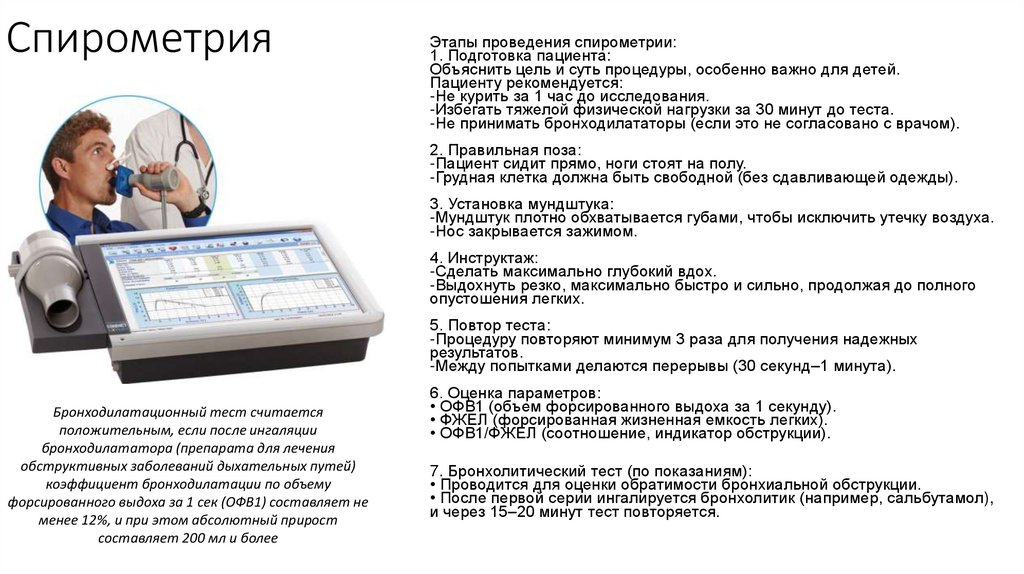 Спирометрия

Бронходилатационный тест считается положительным, если после ингаляции бронходилататора (препарата для лечения обструктивных заболеваний дыхательных путей) коэффициент бронходилатации по объему форсированного выдоха за 1 сек (ОФВ1) составляет не менее 12%, и при этом абсолютный прирост составляет 200 мл и более

Этапы проведения спирометрии:
1. Подготовка пациента:
Объяснить цель и суть процедуры, особенно важно для детей.
Пациенту рекомендуется:
-Не курить за 1 час до исследования.
-Избегать тяжелой физической нагрузки за 30 минут до теста.
-Не принимать бронходилататоры (если это не согласовано с врачом).

2. Правильная поза:
-Пациент сидит прямо, ноги стоят на полу.
-Грудная клетка должна быть свободной (без сдавливающей одежды).

3. Установка мундштука:
-Мундштук плотно обхватывается губами, чтобы исключить утечку воздуха.
-Нос закрывается зажимом.

4. Инструктаж:
-Сделать максимально глубокий вдох.
-Выдохнуть резко, максимально быстро и сильно, продолжая до полного опустошения легких.

5. Повтор теста:
-Процедуру повторяют минимум 3 раза для получения надежных результатов.
-Между попытками делаются перерывы (30 секунд–1 минута).

6. Оценка параметров:
• ОФВ1 (объем форсированного выдоха за 1 секунду).
• ФЖЕЛ (форсированная жизненная емкость легких).
• ОФВ1/ФЖЕЛ (соотношение, индикатор обструкции).

7. Бронхолитический тест (по показаниям):
• Проводится для оценки обратимости бронхиальной обструкции.
• После первой серии ингалируется бронхолитик (например, сальбутамол), и через 15–20 минут тест повторяется.