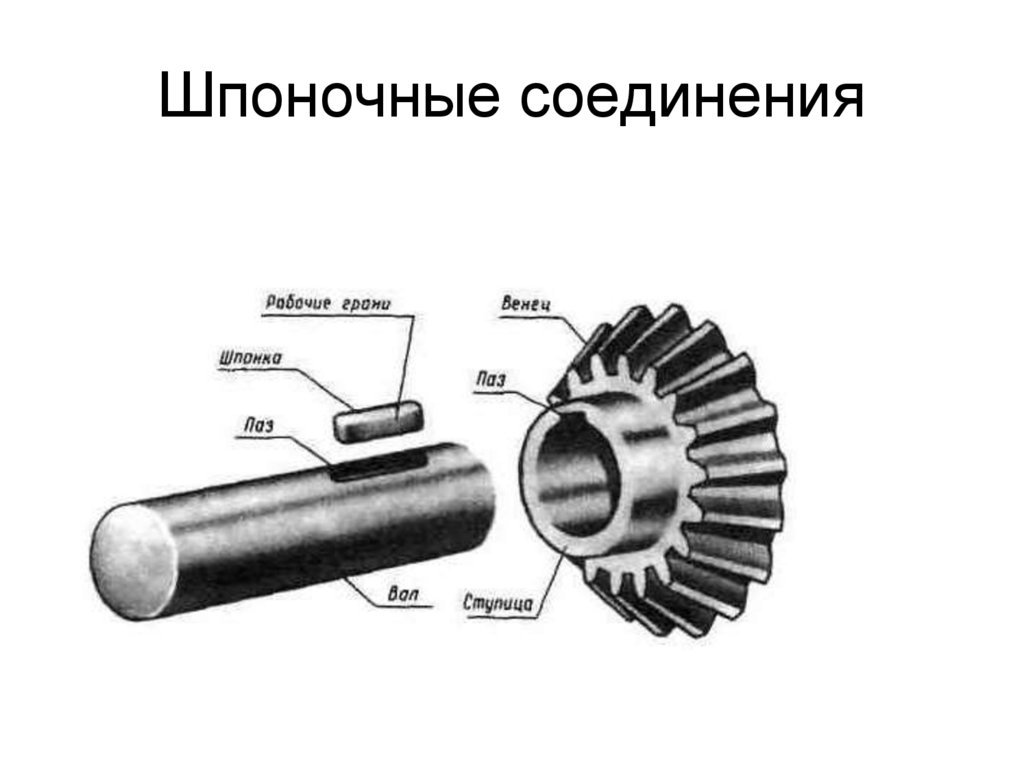 Шпоночные соединения

Рабочие грани
Шпонка
Паз
Вал
Венец
Паз
Ступица