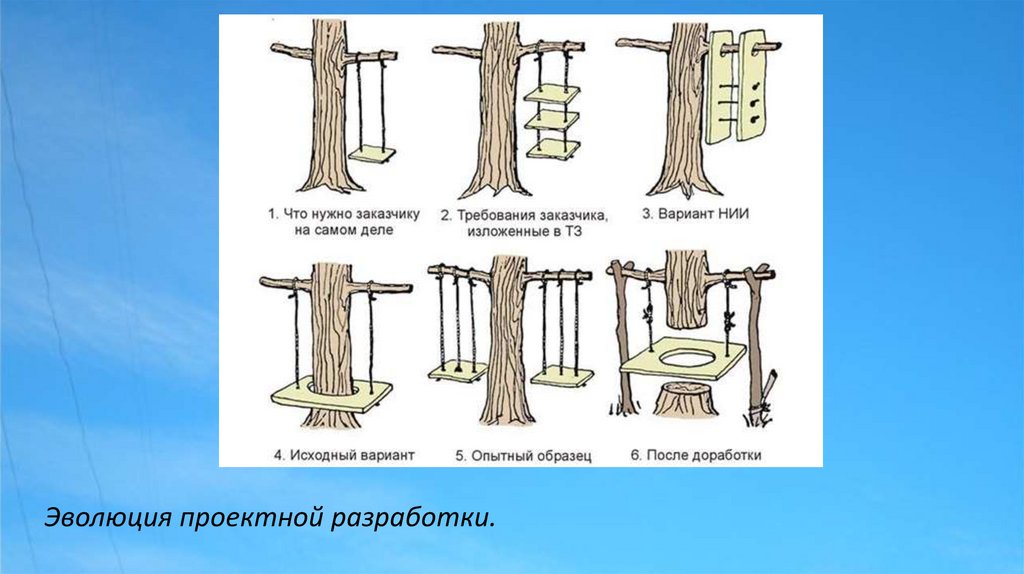 1. Что нужно заказчику на самом деле

2. Требования заказчика, изложенные в ТЗ

3. Вариант НИИ

4. Исходный вариант

5. Опытный образец

6. После доработки

Эволюция проектной разработки.