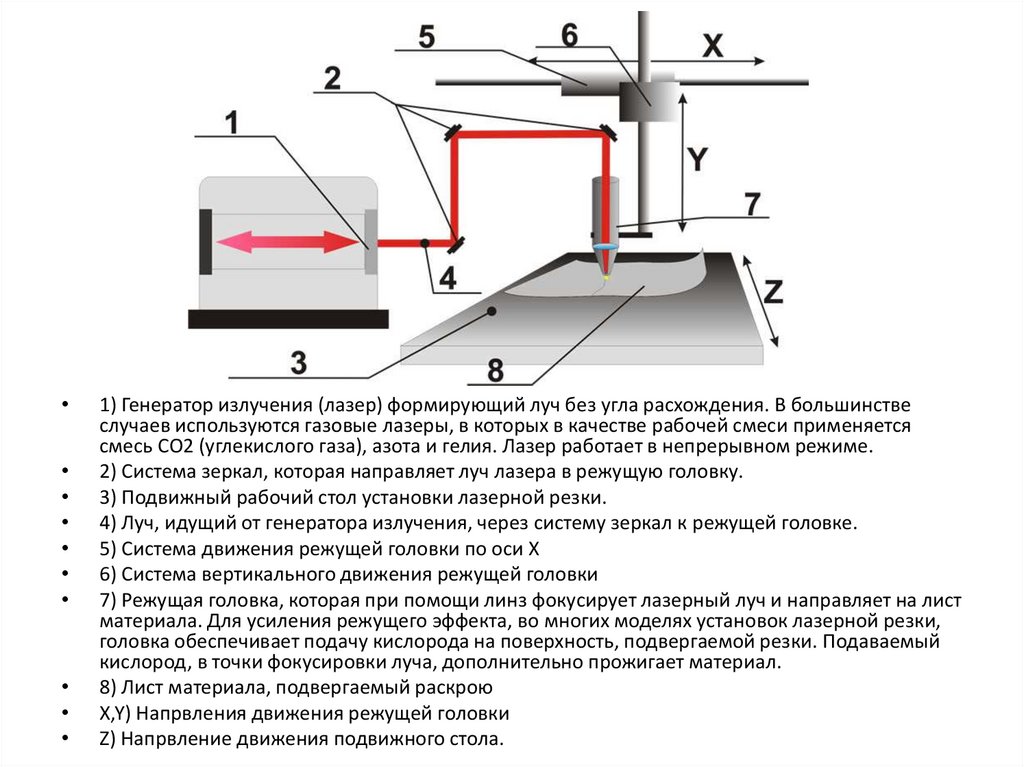 5
6
X
2
1
Y
7
4
Z
3
8

• 1) Генератор излучения (лазер) формирующий луч без угла расхождения. В большинстве случаев используются газовые лазеры, в которых в качестве рабочей смеси применяется смесь CO2 (углекислого газа), азота и гелия. Лазер работает в непрерывном режиме.
• 2) Система зеркал, которая направляет луч лазера в режущую головку.
• 3) Подвижный рабочий стол установки лазерной резки.
• 4) Луч, идущий от генератора излучения, через систему зеркал к режущей головке.
• 5) Система движения режущей головки по оси X
• 6) Система вертикального движения режущей головки
• 7) Режущая головка, которая при помощи линз фокусирует лазерный луч и направляет на лист материала. Для усиления режущего эффекта, во многих моделях установок лазерной резки, головка обеспечивает подачу кислорода на поверхность, подвергаемой резки. Подаваемый кислород, в точки фокусировки луча, дополнительно прожигает материал.
• 8) Лист материала, подвергаемый раскрою
• X,Y) Напрвления движения режущей головки
• Z) Напрвление движения подвижного стола.