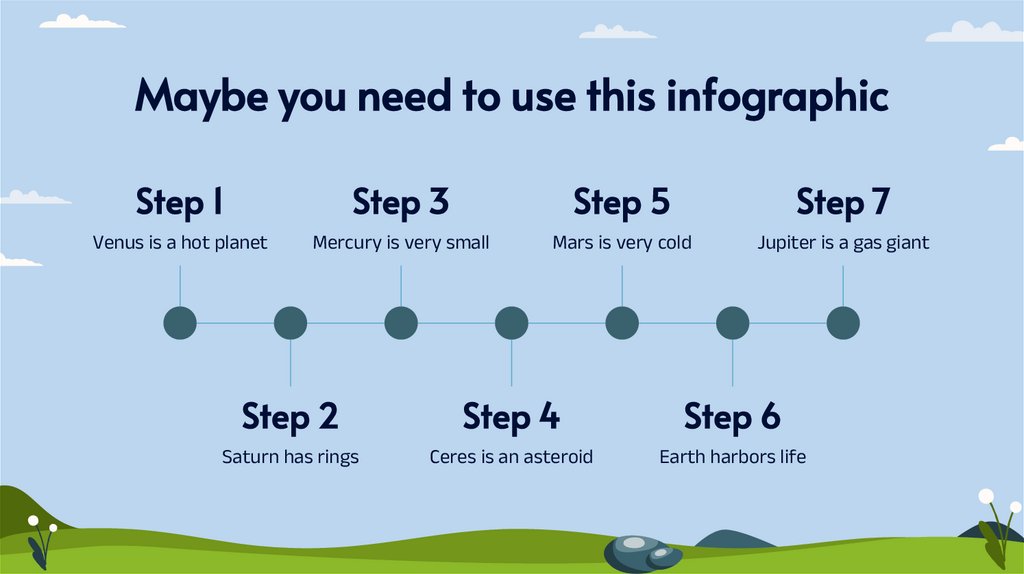 Maybe you need to use this infographic

Step 1
Venus is a hot planet

Step 3
Mercury is very small

Step 5
Mars is very cold

Step 7
Jupiter is a gas giant

Step 2
Saturn has rings

Step 4
Ceres is an asteroid

Step 6
Earth harbors life