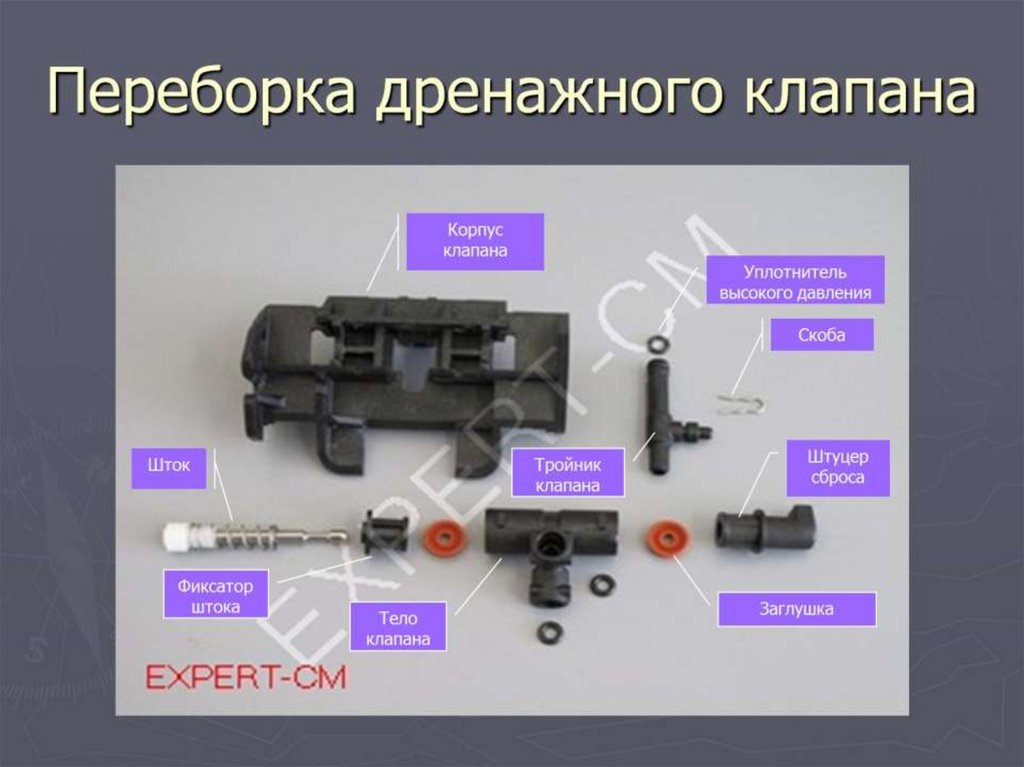 Переборка дренажного клапана

Корпус клапана

Уплотнитель высокого давления

Скоба

Шток

Тройник клапана

Штуцер сброса

Фиксатор штока

Тело клапана

Заглушка

EXPERT-CM

EXPERT-CM