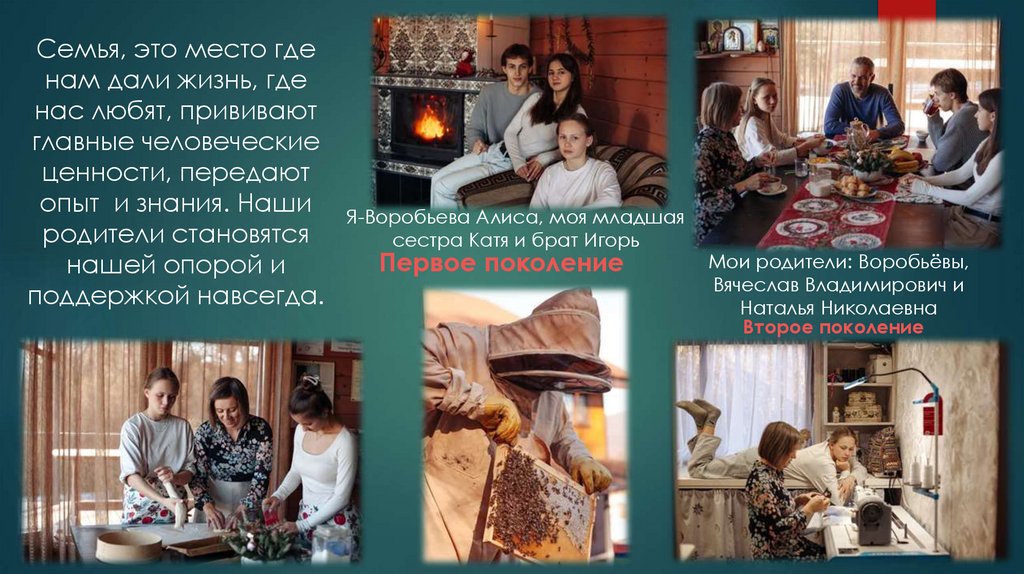 Семья, это место где нам дали жизнь, где нас любят, прививают главные человеческие ценности, передают опыт  и знания. Наши родители становятся нашей опорой и поддержкой навсегда.

Я-Воробьева Алиса, моя младшая сестра Катя и брат Игорь
Первое поколение

Мои родители: Воробьёвы, Вячеслав Владимирович и Наталья Николаевна
Второе поколение