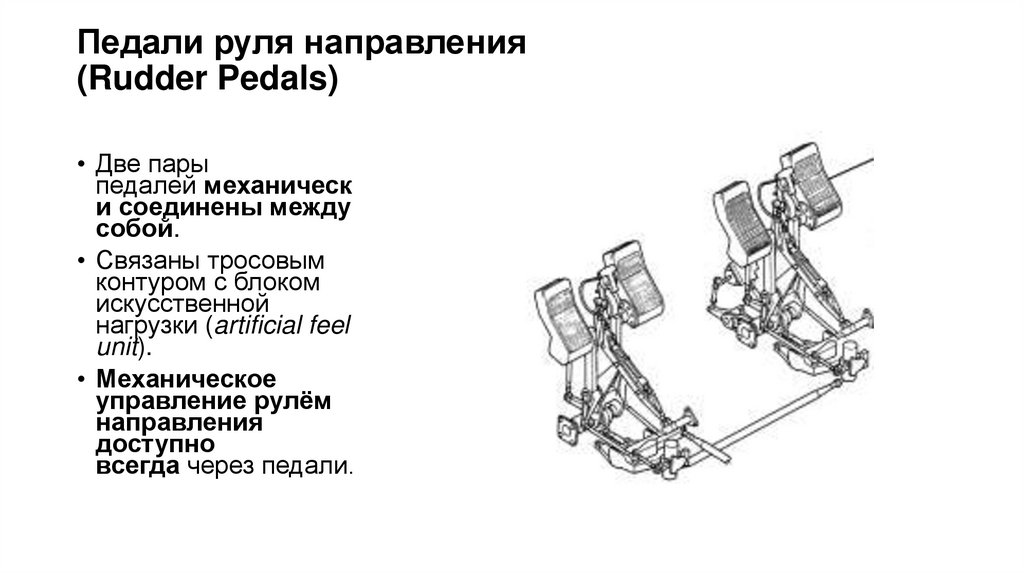 Педали руля направления (Rudder Pedals)

• Две пары педалей механическ и соединены между собой.
• Связаны тросовым контуром с блоком искусственной нагрузки (artificial feel unit).
• Механическое управление рулём направления доступно всегда через педали.