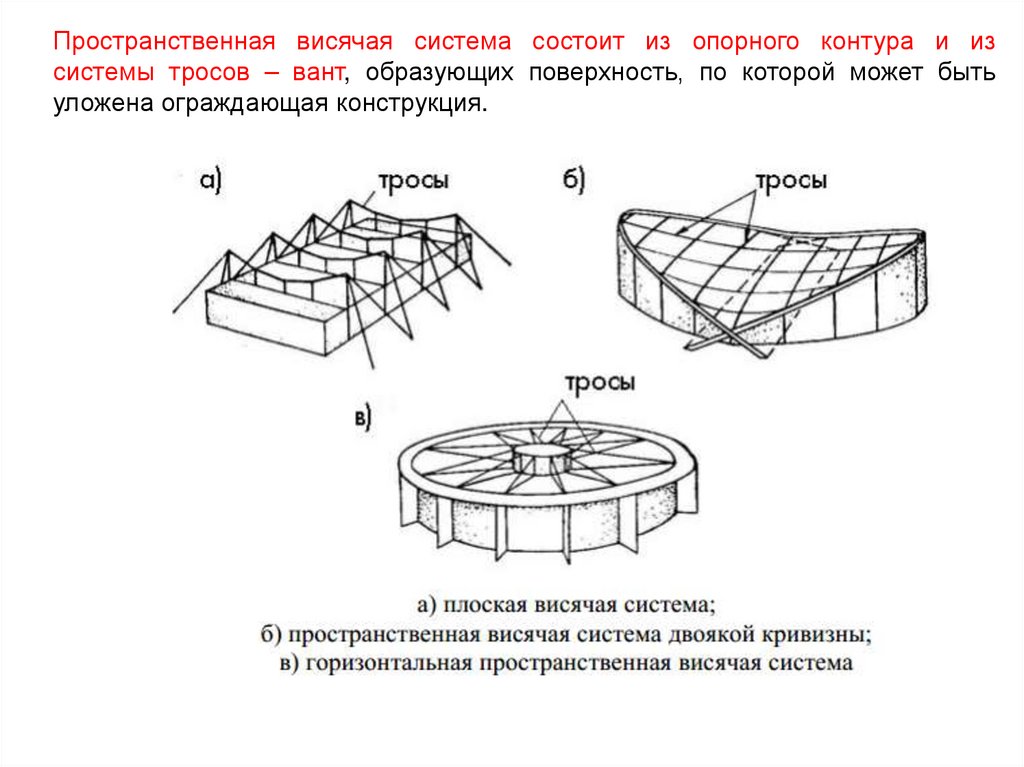 Пространственная висячая система состоит из опорного контура и из системы тросов – вант, образующих поверхность, по которой может быть уложена ограждающая конструкция.

а)

тросы

б)

тросы

тросы

в)

а) плоская висячая система;
б) пространственная висячая система двоякой кривизны;
в) горизонтальная пространственная висячая система