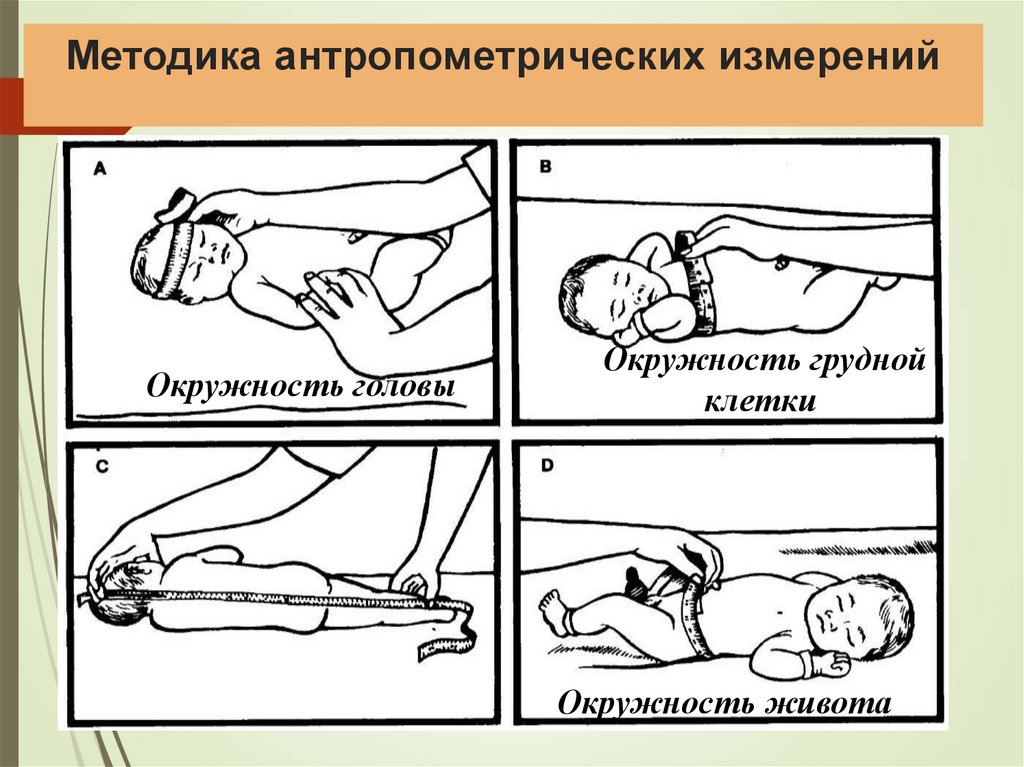 Методика антропометрических измерений

A

Окружность головы

B

Окружность грудной клетки

C

D

Окружность живота