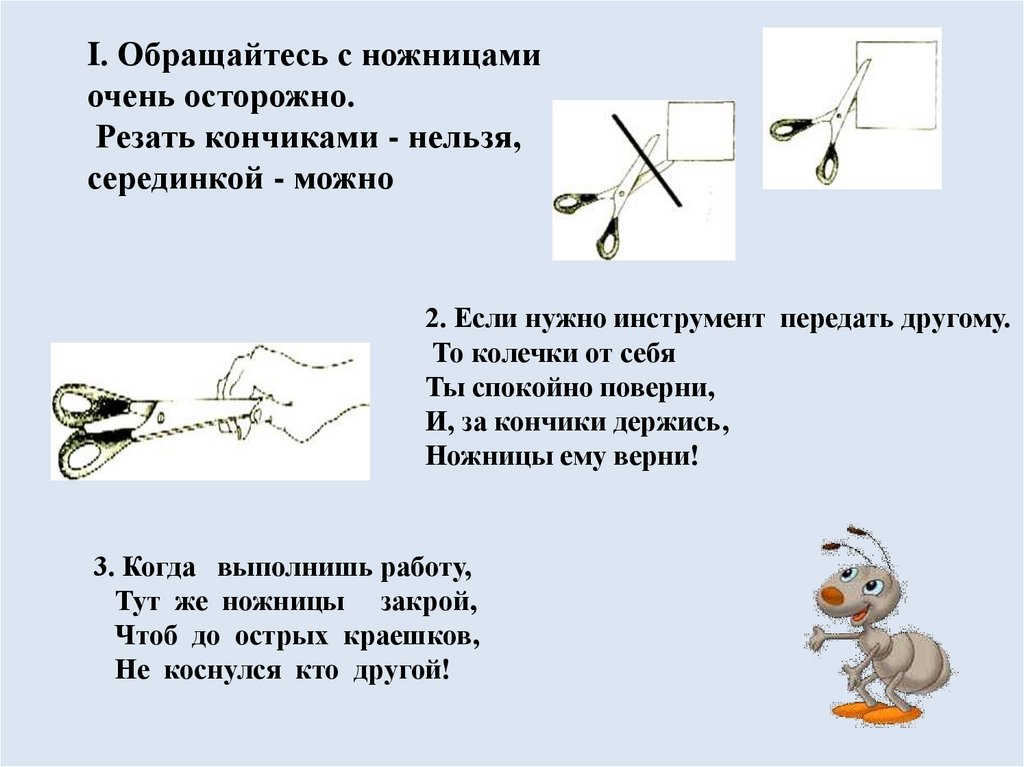 I. Обращайтесь с ножницами очень осторожно.
Резать кончиками - нельзя, серединкой - можно

2. Если нужно инструмент передать другому.
То колечки от себя
Ты спокойно поверни,
И, за кончики держись,
Ножницы ему верни!

3. Когда выполнишь работу,
Тут же ножницы закрой,
Чтоб до острых краешков,
Не коснулся кто другой!