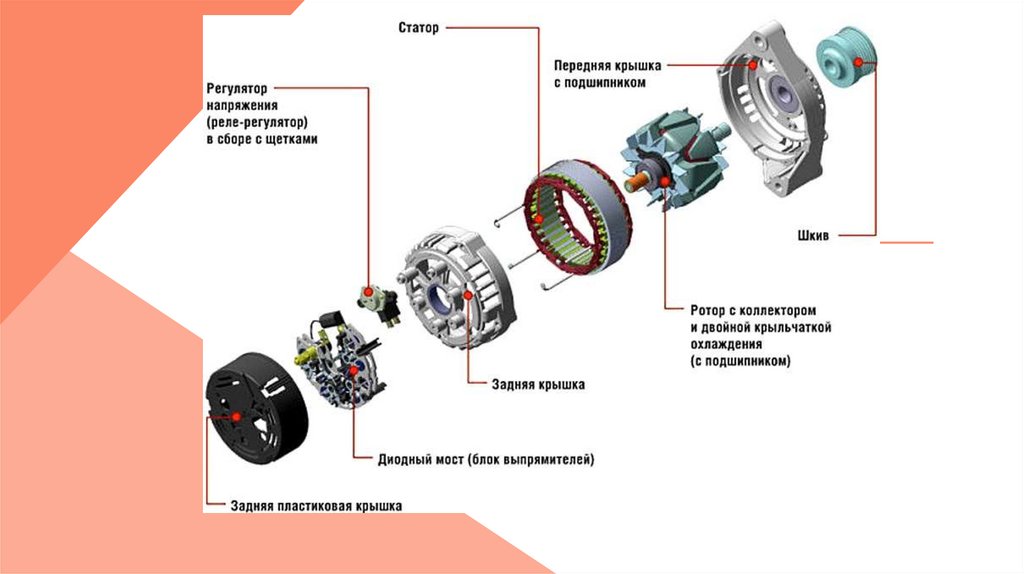 Статор

Передняя крышка с подшипником

Регулятор напряжения (реле-регулятор) в сборе с щетками

Шкив

Ротор с коллектором и двойной крыльчаткой охлаждения (с подшипником)

Задняя крышка

Диодный мост (блок выпрямителей)

Задняя пластиковая крышка