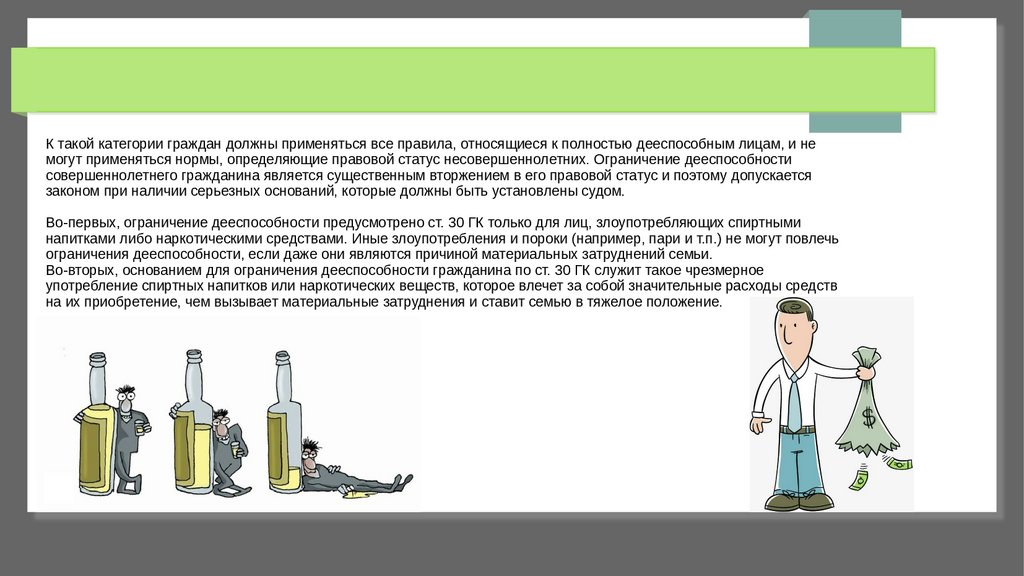 К такой категории граждан должны применяться все правила, относящиеся к полностью дееспособным лицам, и не могут применяться нормы, определяющие правовой статус несовершеннолетних. Ограничение дееспособности совершеннолетнего гражданина является существенным вторжением в его правовой статус и поэтому допускается законом при наличии серьезных оснований, которые должны быть установлены судом.

Во-первых, ограничение дееспособности предусмотрено ст. 30 ГК только для лиц, злоупотребляющих спиртными напитками либо наркотическими средствами. Иные злоупотребления и пороки (например, пари и т.п.) не могут повлечь ограничения дееспособности, если даже они являются причиной материальных затруднений семьи.
Во-вторых, основанием для ограничения дееспособности гражданина по ст. 30 ГК служит такое чрезмерное употребление спиртных напитков или наркотических веществ, которое влечет за собой значительные расходы средств на их приобретение, чем вызывает материальные затруднения и ставит семью в тяжелое положение.

$