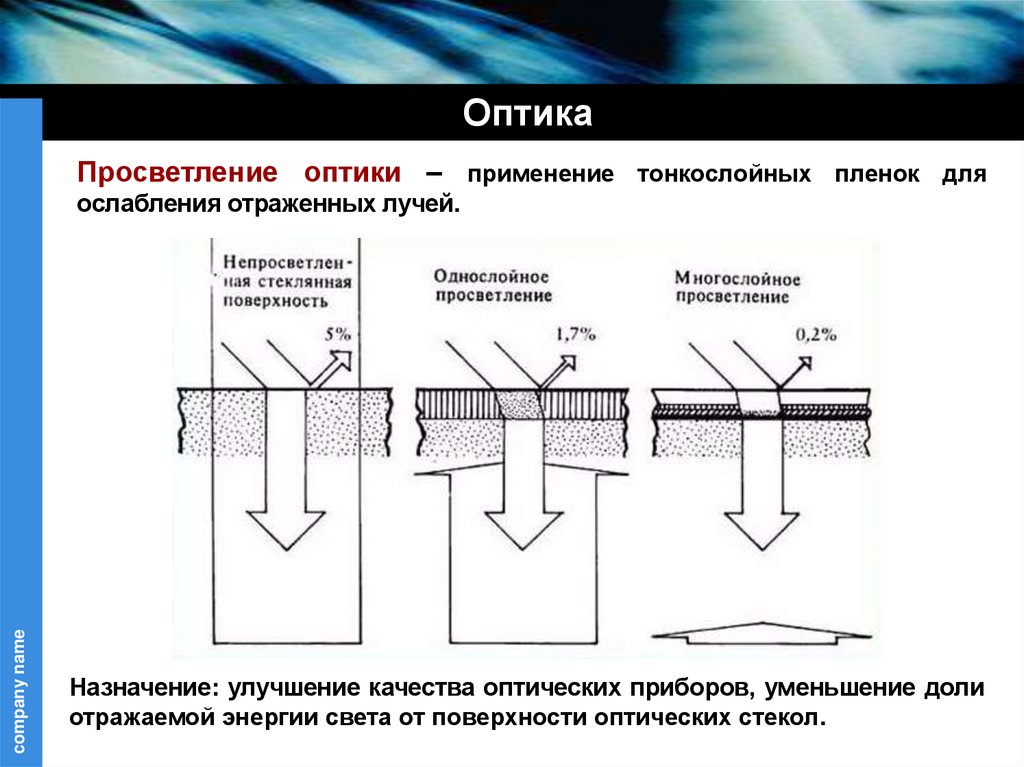 Оптика

Просветление оптики – применение тонкослойных пленок для ослабления отраженных лучей.

Непросветленная стеклянная поверхность

5%

Однослойное просветление

1,7%

Многослойное просветление

0,2%

Назначение: улучшение качества оптических приборов, уменьшение доли отражаемой энергии света от поверхности оптических стекол.

company name